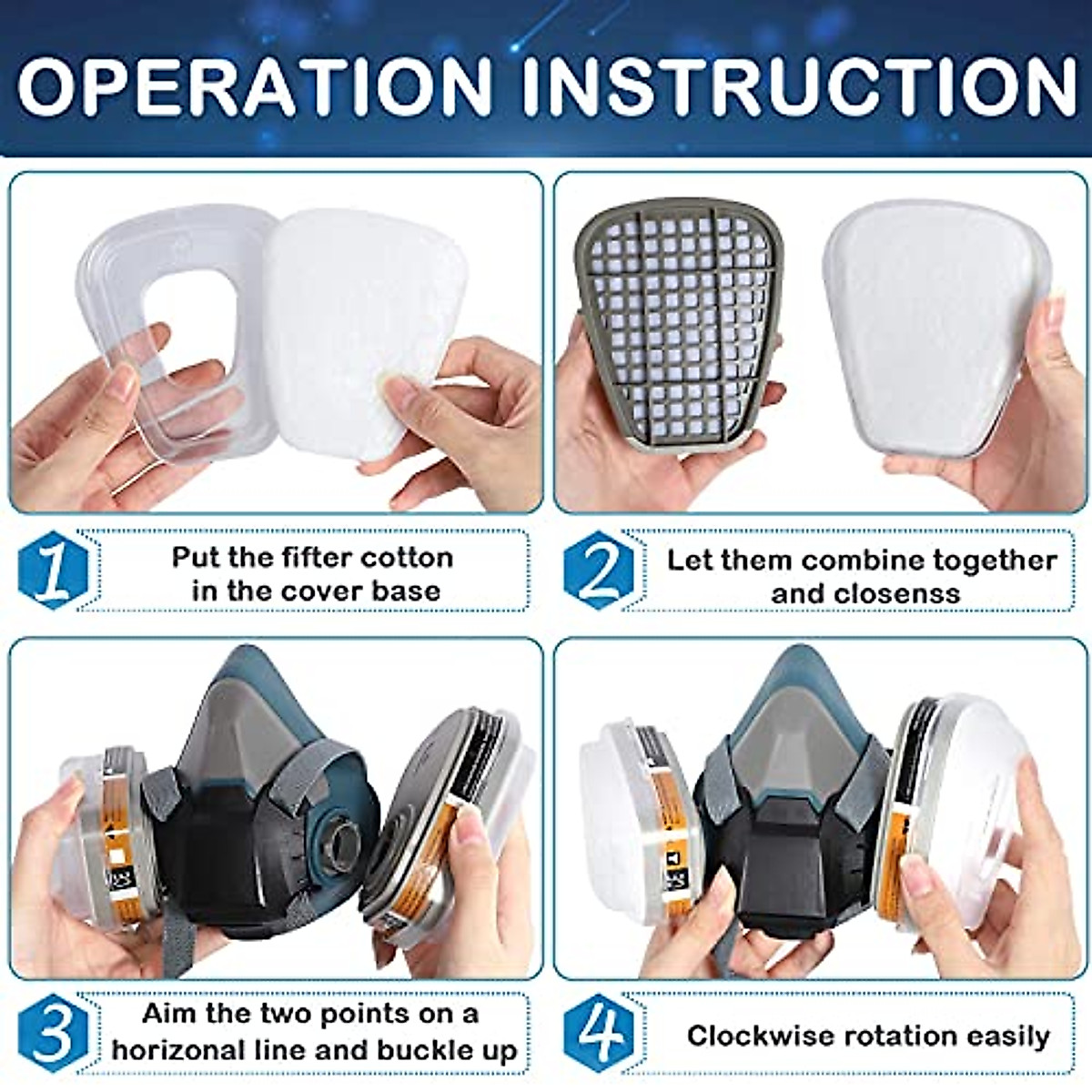 OPERATION INSTRUCTION

1 Put the fifter cotton in the cover base

2 Let them combine together and closenss

3 Aim the two points on a horizonal line and buckle up

4 Clockwise rotation easily