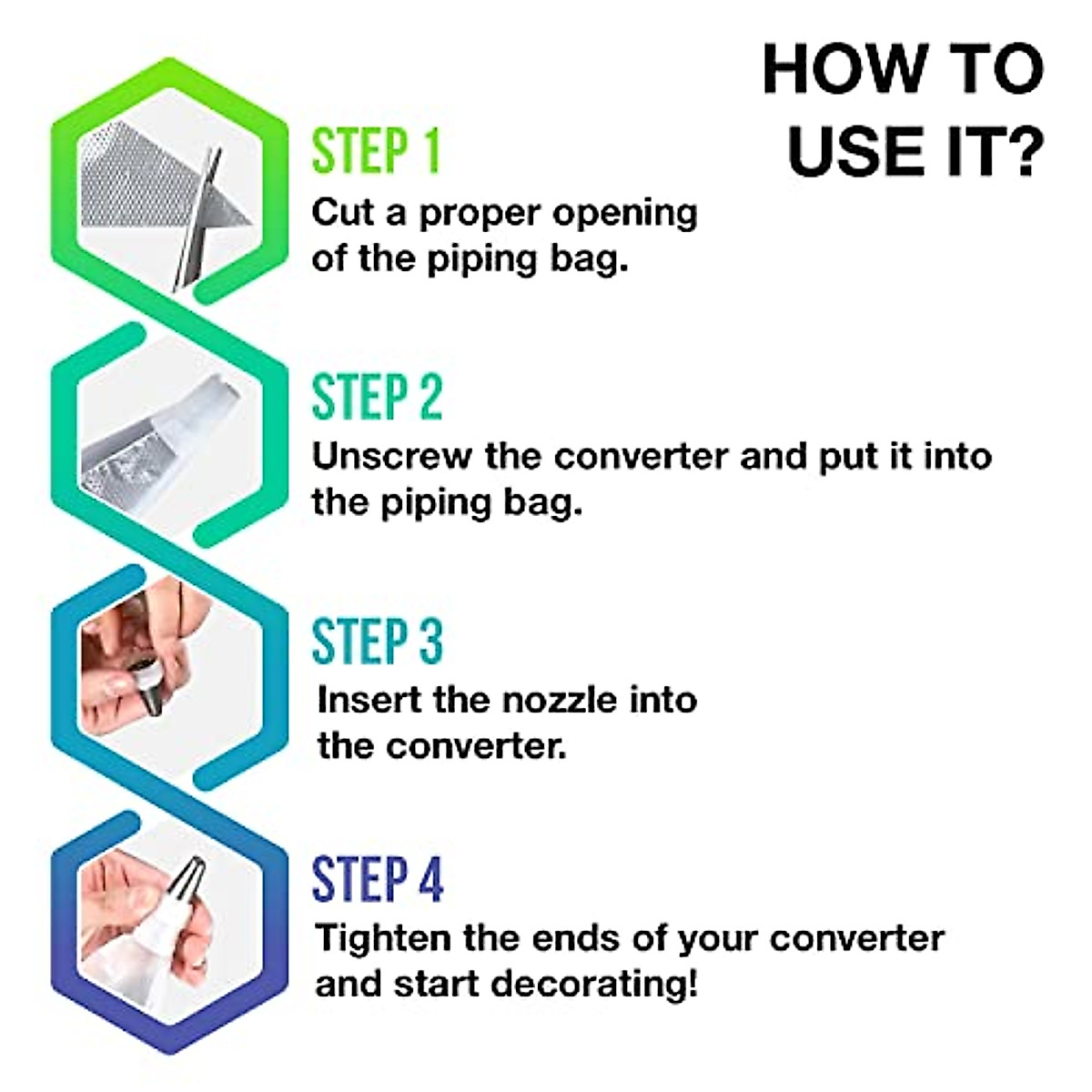 HOW TO USE IT?

STEP 1
Cut a proper opening of the piping bag.

STEP 2
Unscrew the converter and put it into the piping bag.

STEP 3
Insert the nozzle into the converter.

STEP 4
Tighten the ends of your converter and start decorating!