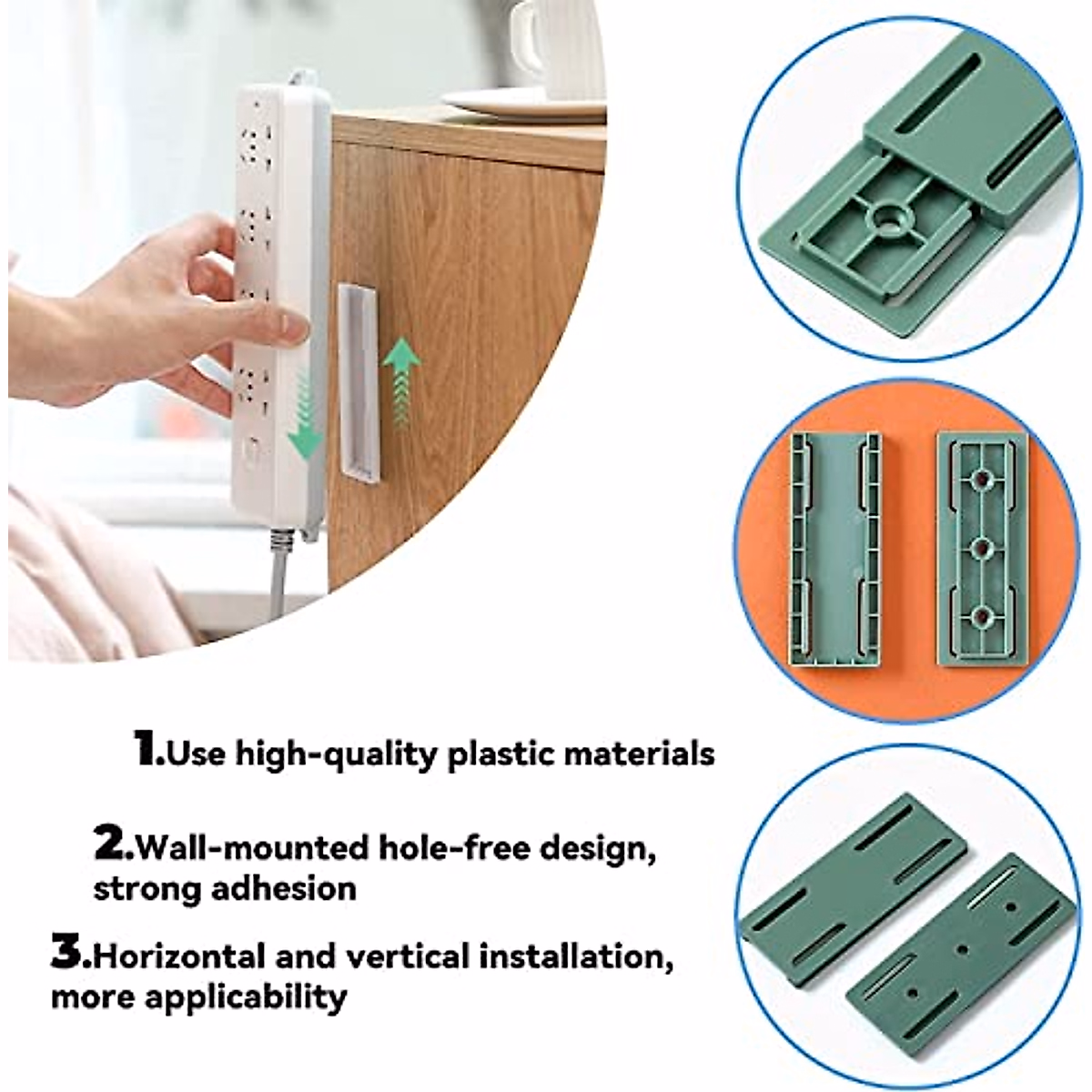 1.Use high-quality plastic materials

2.Wall-mounted hole-free design, strong adhesion

3.Horizontal and vertical installation, more applicability