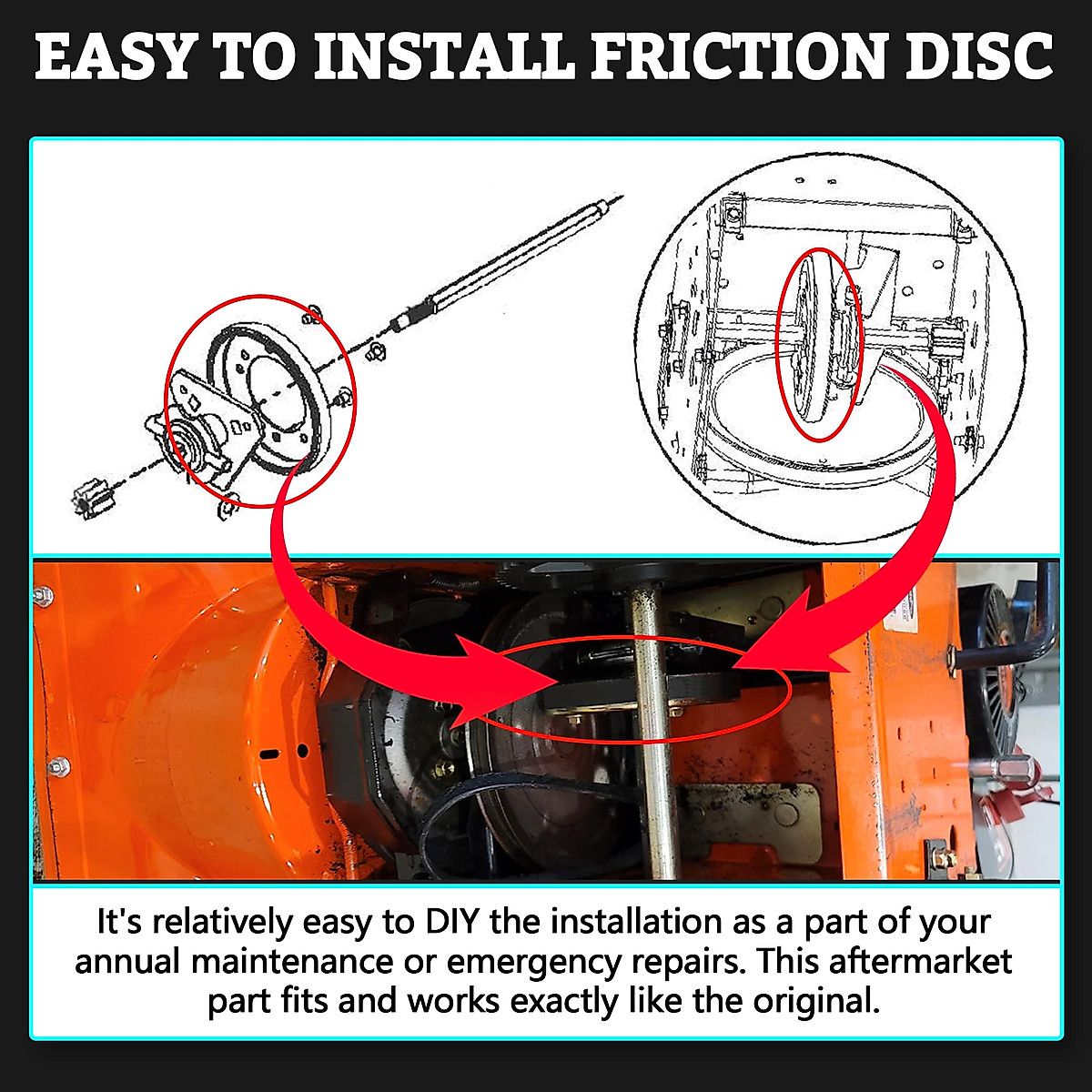 EASY TO INSTALL FRICTION DISC

It's relatively easy to DIY the installation as a part of your annual maintenance or emergency repairs. This aftermarket part fits and works exactly like the original.