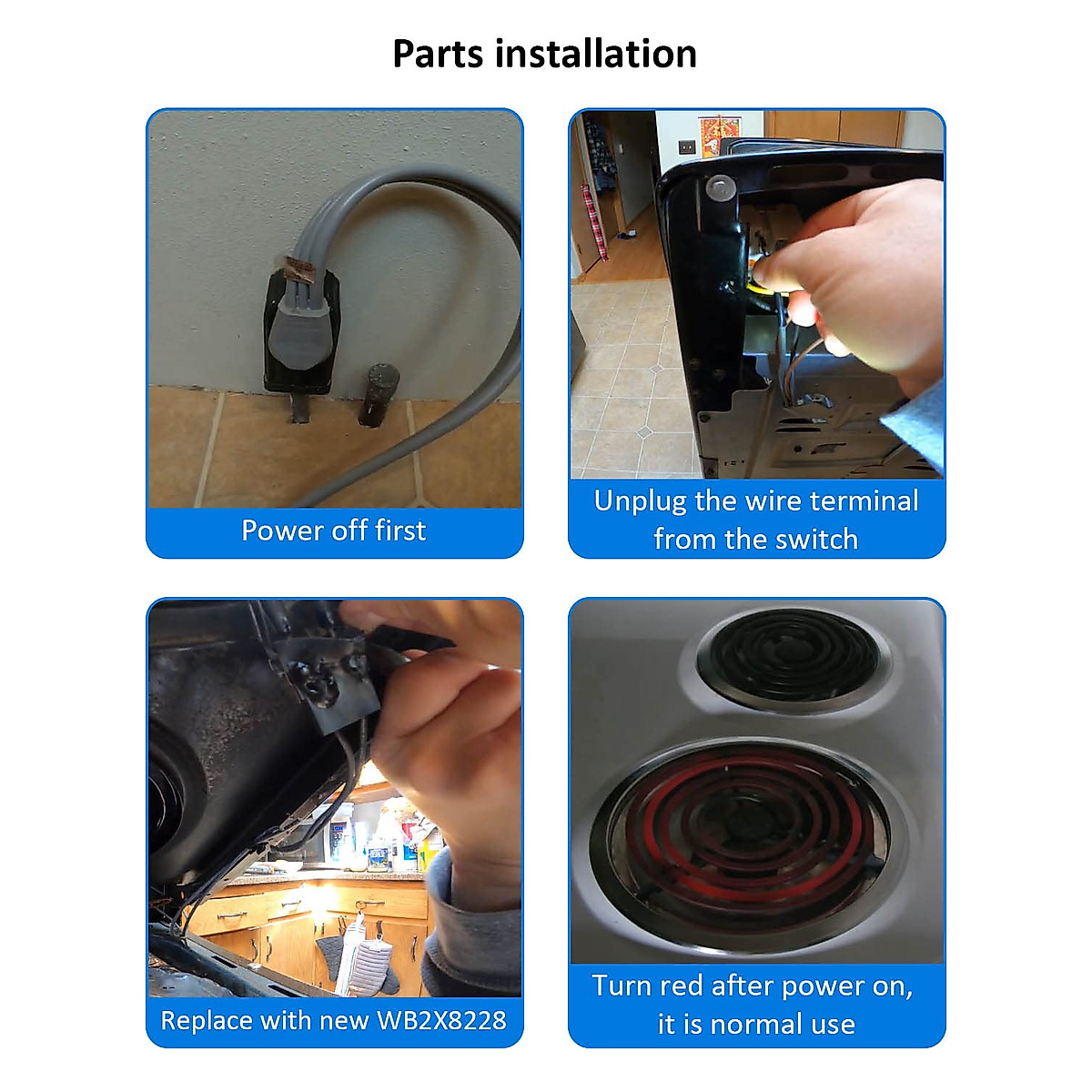 Parts installation

Power off first

Unplug the wire terminal from the switch

Replace with new WB2X8228

Turn red after power on, it is normal use