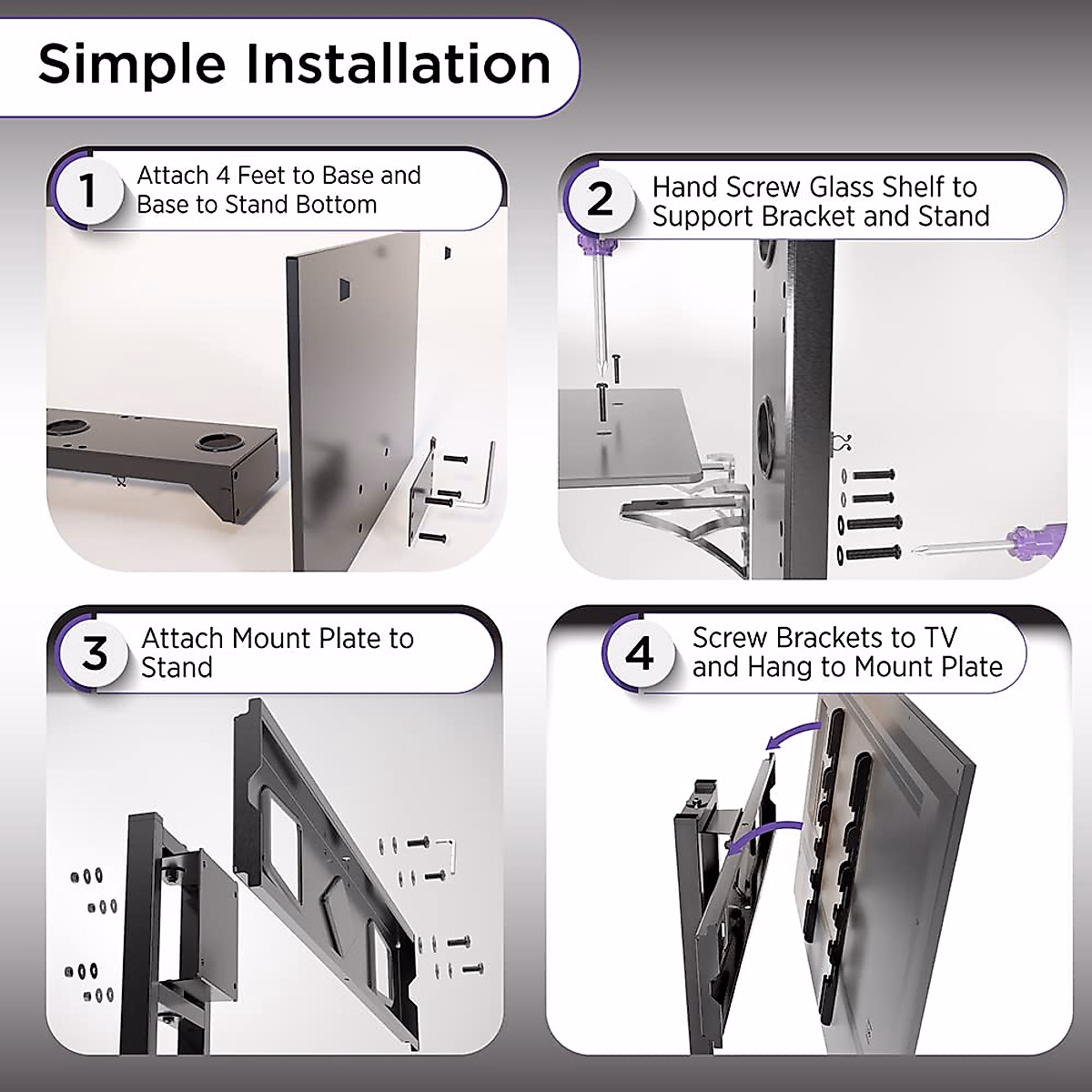 Simple Installation

1 Attach 4 Feet to Base and Base to Stand Bottom

2 Hand Screw Glass Shelf to Support Bracket and Stand

3 Attach Mount Plate to Stand

4 Screw Brackets to TV and Hang to Mount Plate