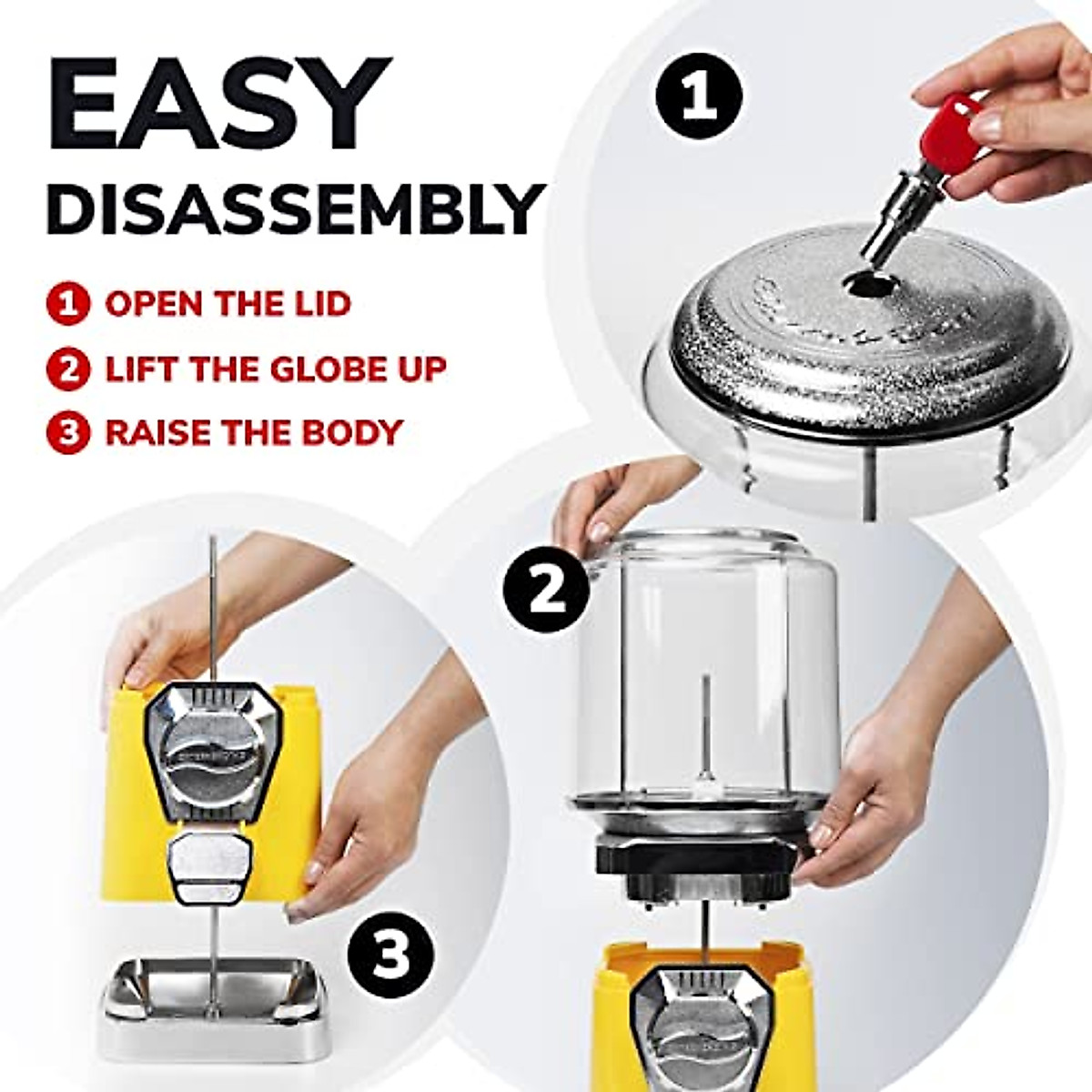 EASY DISASSEMBLY

1 OPEN THE LID
2 LIFT THE GLOBE UP
3 RAISE THE BODY

1

2

3