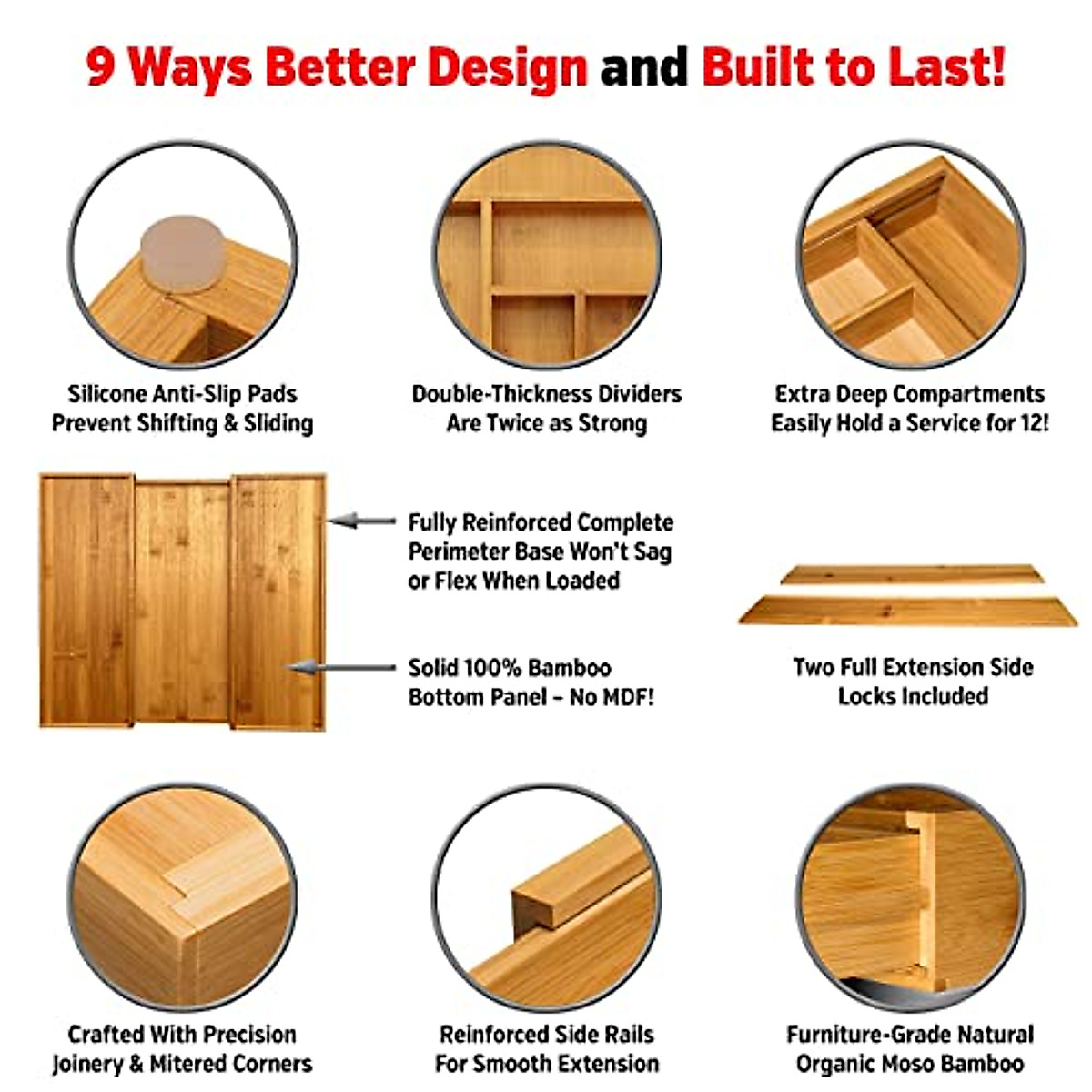 9 Ways Better Design and Built to Last!

Silicone Anti-Slip Pads Prevent Shifting & Sliding

Double-Thickness Dividers Are Twice as Strong

Extra Deep Compartments Easily Hold a Service for 12!

Fully Reinforced Complete Perimeter Base Won't Sag or Flex When Loaded

Solid 100% Bamboo Bottom Panel – No MDF!

Two Full Extension Side Locks Included

Crafted With Precision Joinery & Mitered Corners

Reinforced Side Rails For Smooth Extension

Furniture-Grade Natural Organic Moso Bamboo