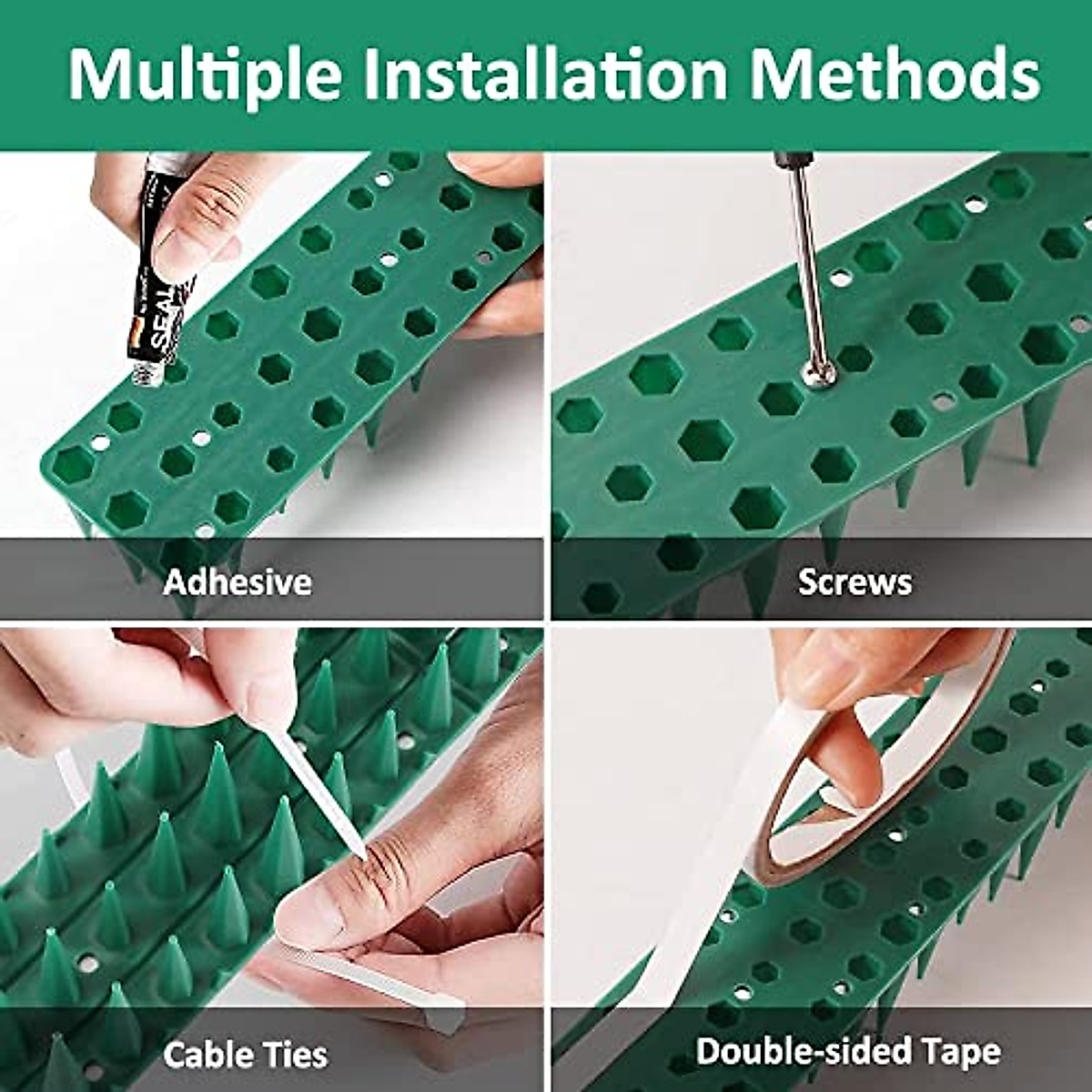 Multiple Installation Methods

SEAL

Adhesive

Screws

Cable Ties

Double-sided Tape