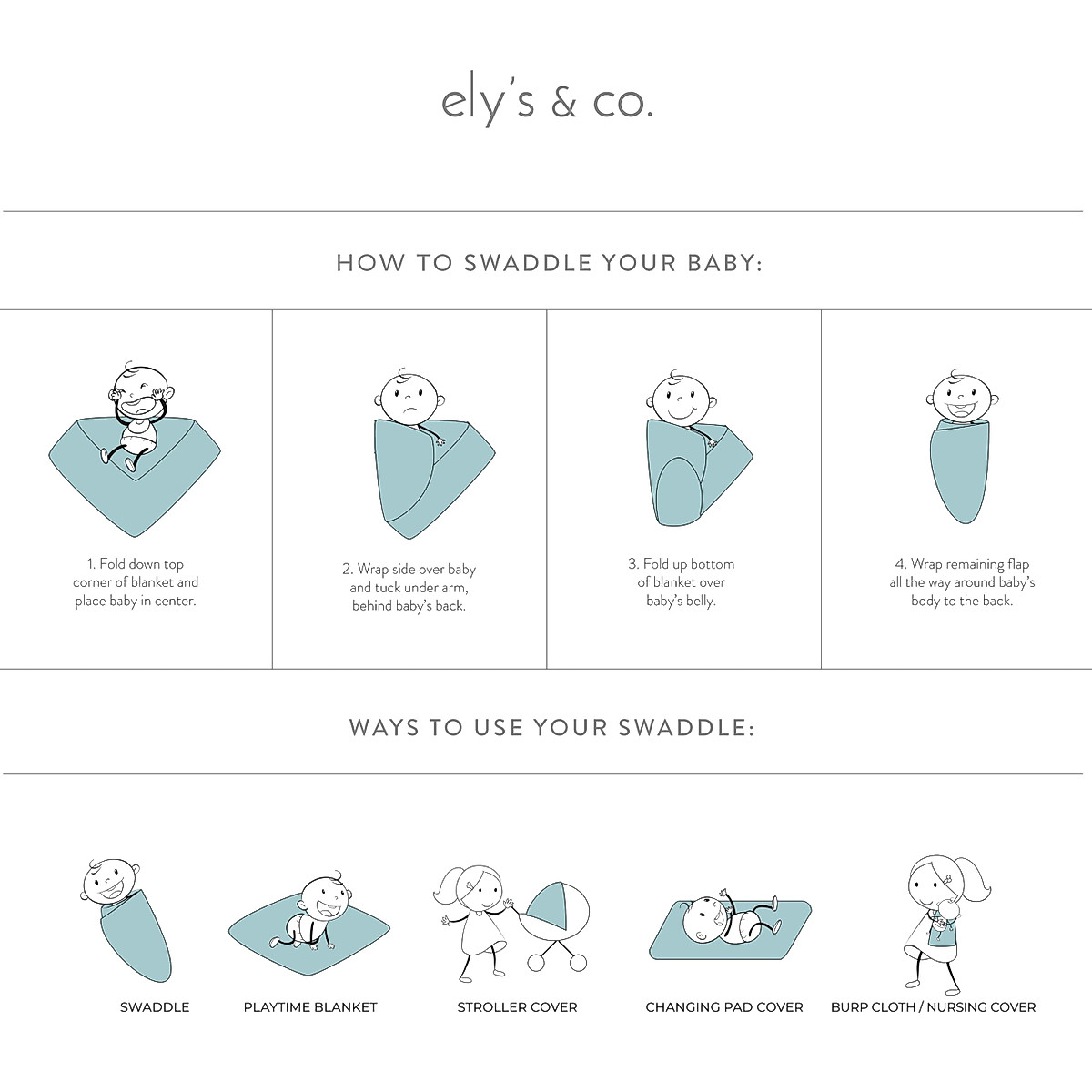 ely's & co.

HOW TO SWADDLE YOUR BABY:

1. Fold down top corner of blanket and place baby in center.

2. Wrap side over baby and tuck under arm, behind baby's back.

3. Fold up bottom of blanket over baby's belly.

4. Wrap remaining flap all the way around baby's body to the back.

WAYS TO USE YOUR SWADDLE:

SWADDLE

PLAYTIME BLANKET

STROLLER COVER

CHANGING PAD COVER

BURP CLOTH / NURSING COVER