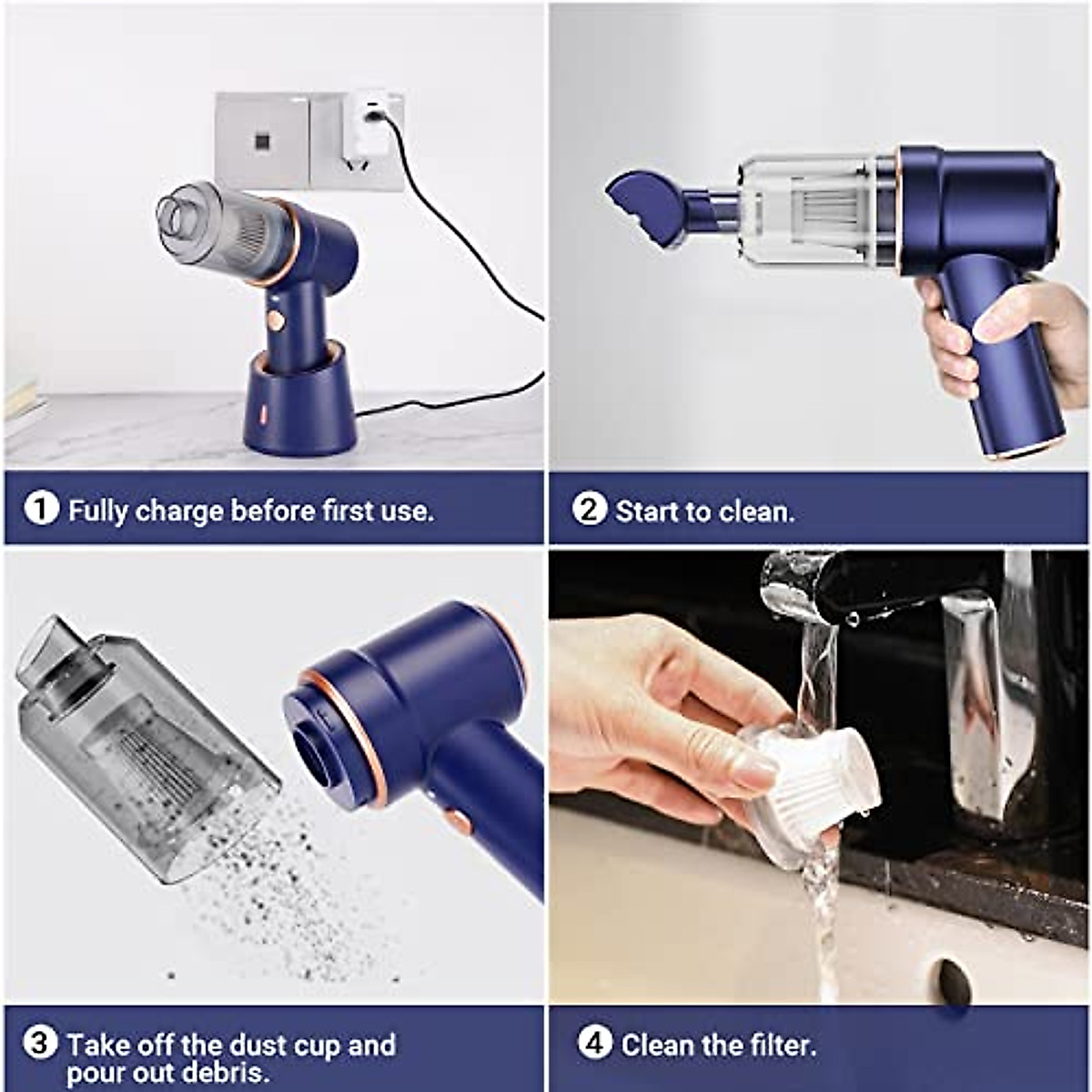 1 Fully charge before first use.

2 Start to clean.

3 Take off the dust cup and pour out debris.

4 Clean the filter.