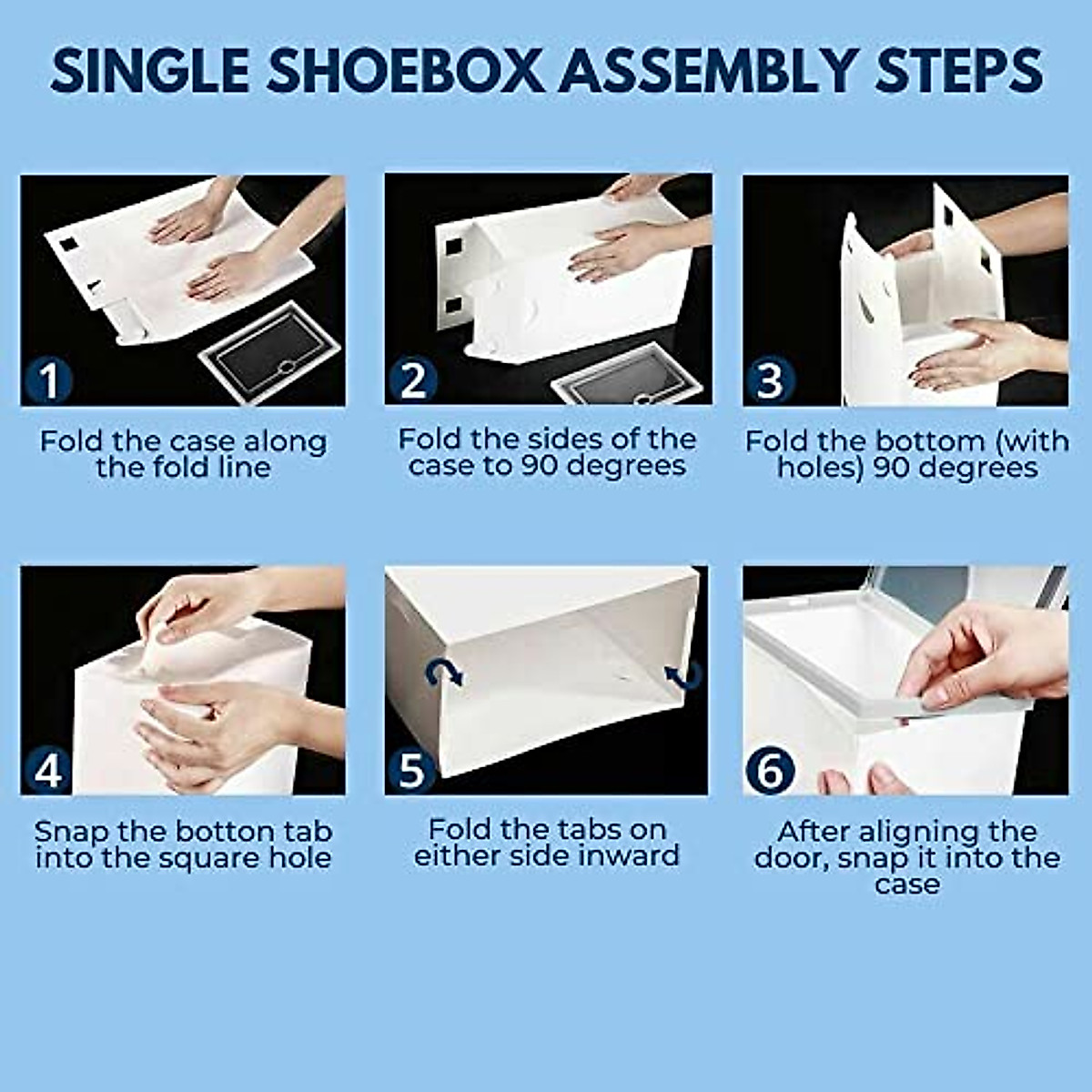 SINGLE SHOEBOX ASSEMBLY STEPS

1

Fold the case along the fold line

2

Fold the sides of the case to 90 degrees

3

Fold the bottom (with holes) 90 degrees

4

Snap the botton tab into the square hole

5

Fold the tabs on either side inward

6

After aligning the door, snap it into the case