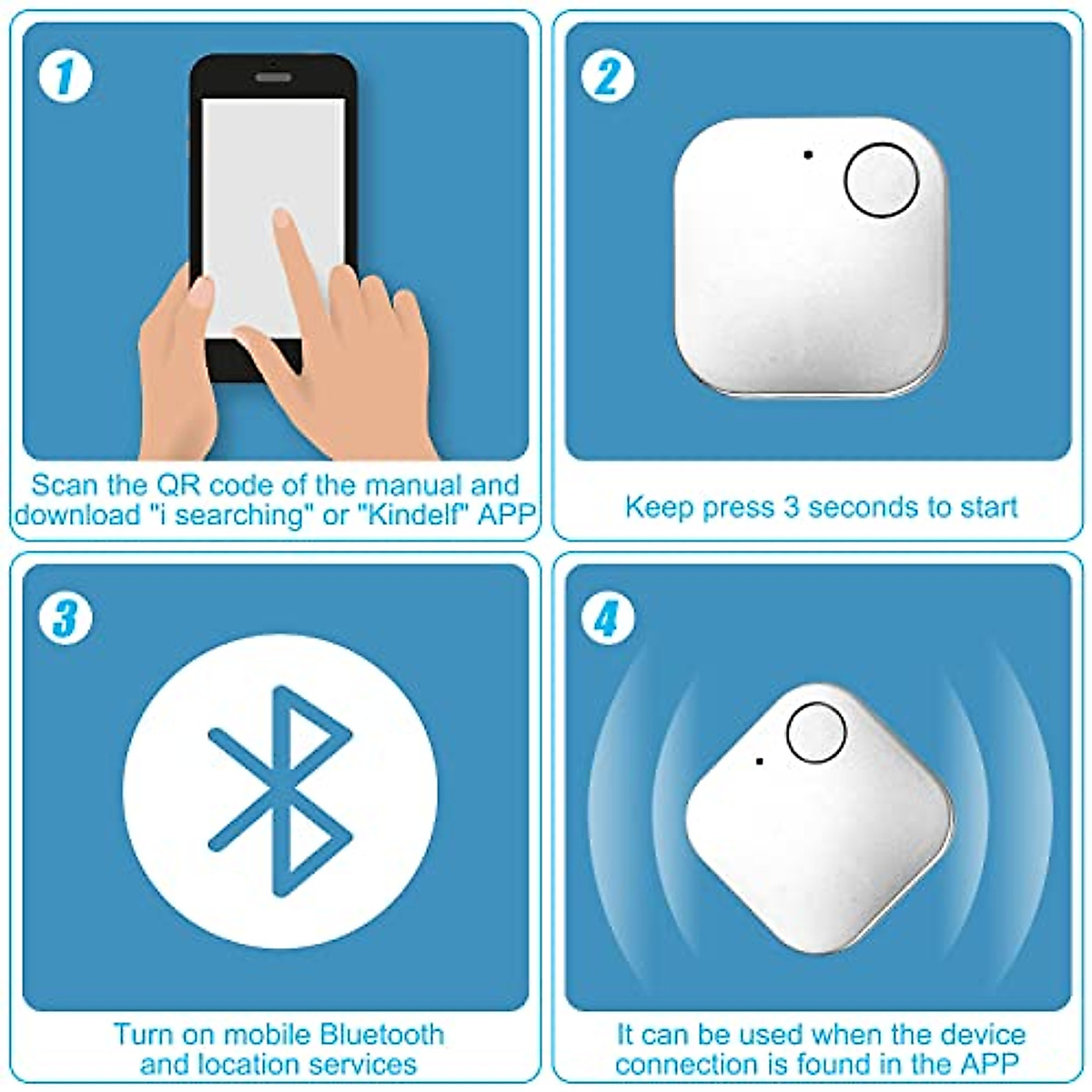 1

Scan the QR code of the manual and download "i searching" or "Kindelf" APP

2

Keep press 3 seconds to start

3

Turn on mobile Bluetooth and location services

4

It can be used when the device connection is found in the APP