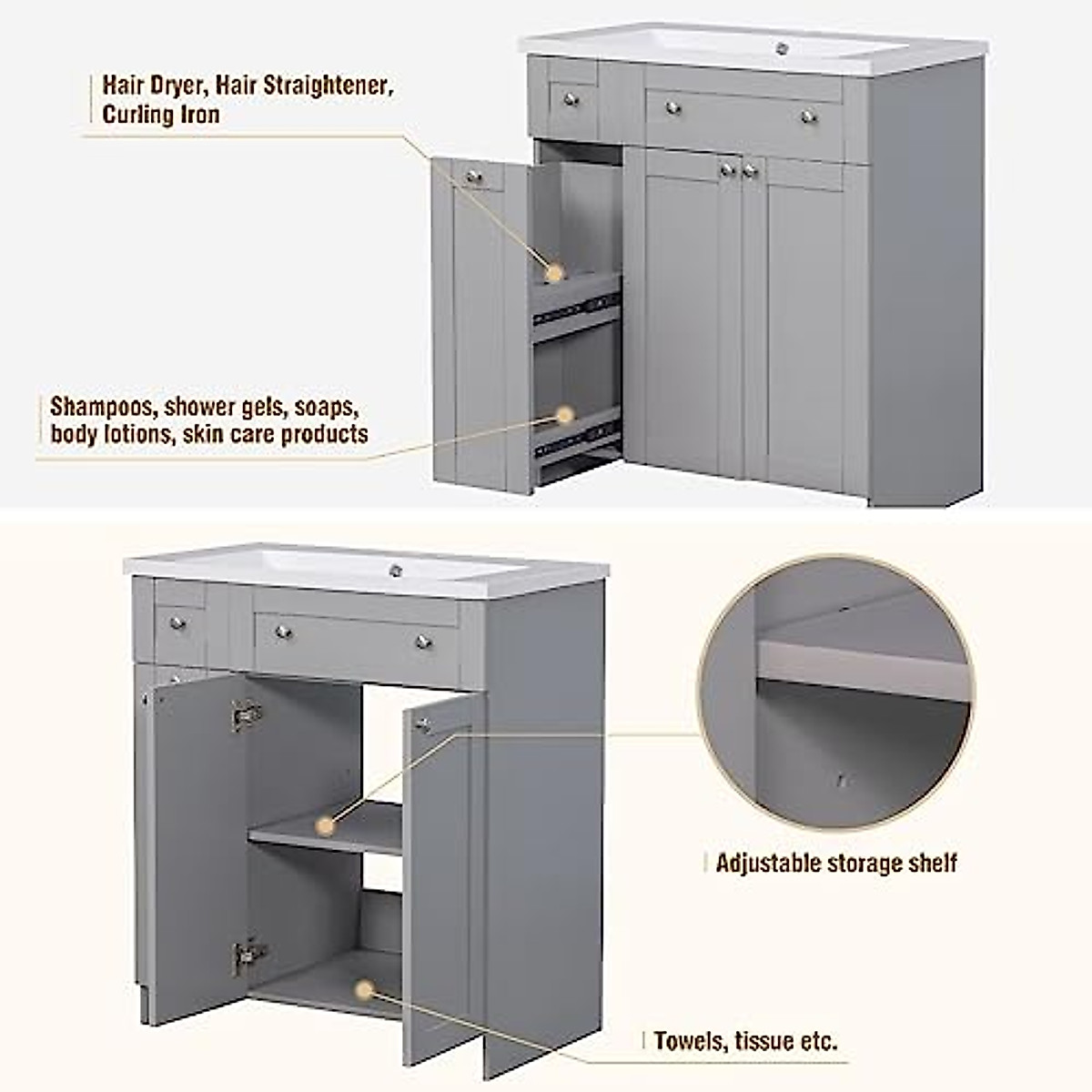 Hair Dryer, Hair Straightener, Curling Iron

Shampoos, shower gels, soaps, body lotions, skin care products

Adjustable storage shelf

Towels, tissue etc.