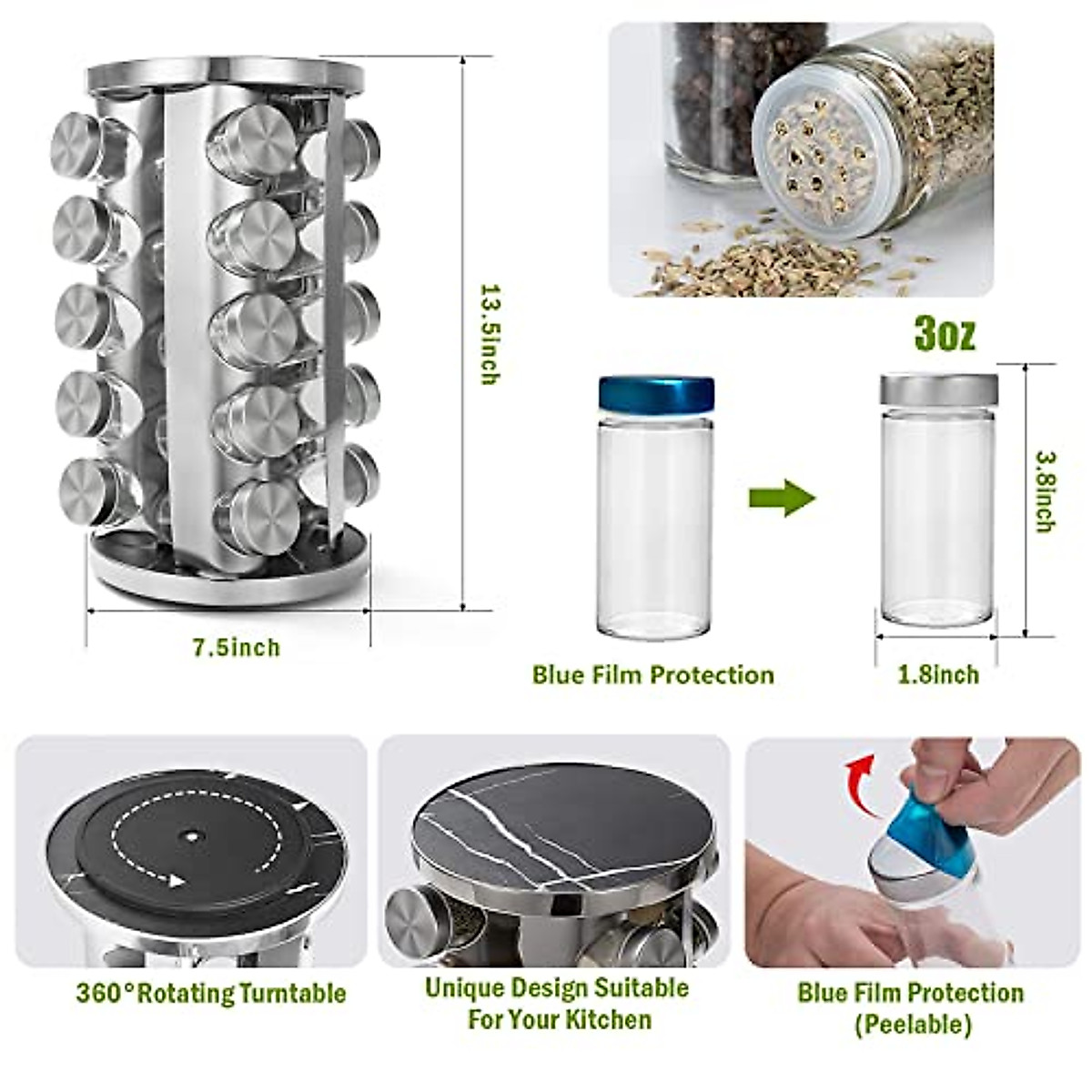 13.5inch

7.5inch

3oz

3.8inch

Blue Film Protection

1.8inch

360°Rotating Turntable

Unique Design Suitable For Your Kitchen

Blue Film Protection (Peelable)