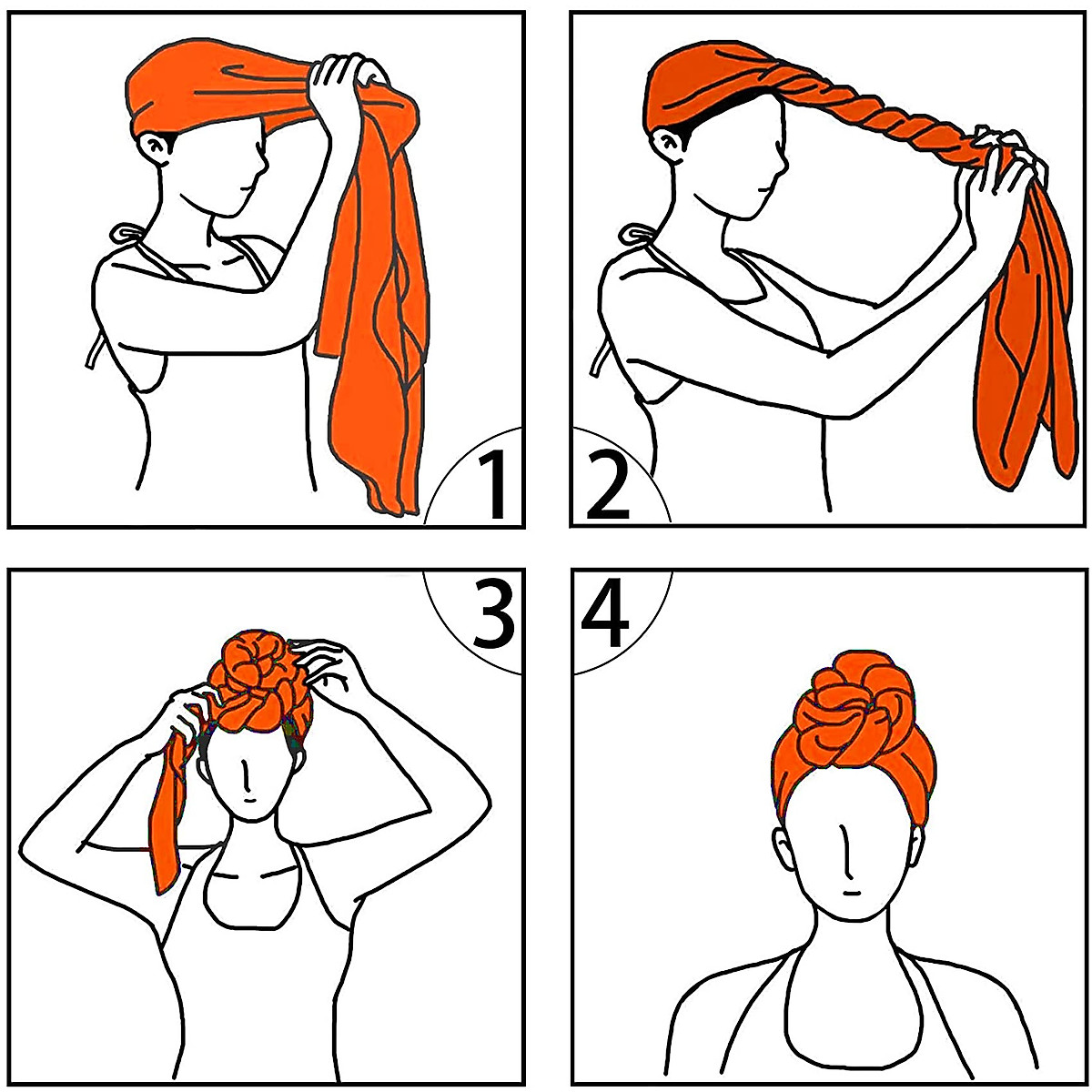 1

2

3

4