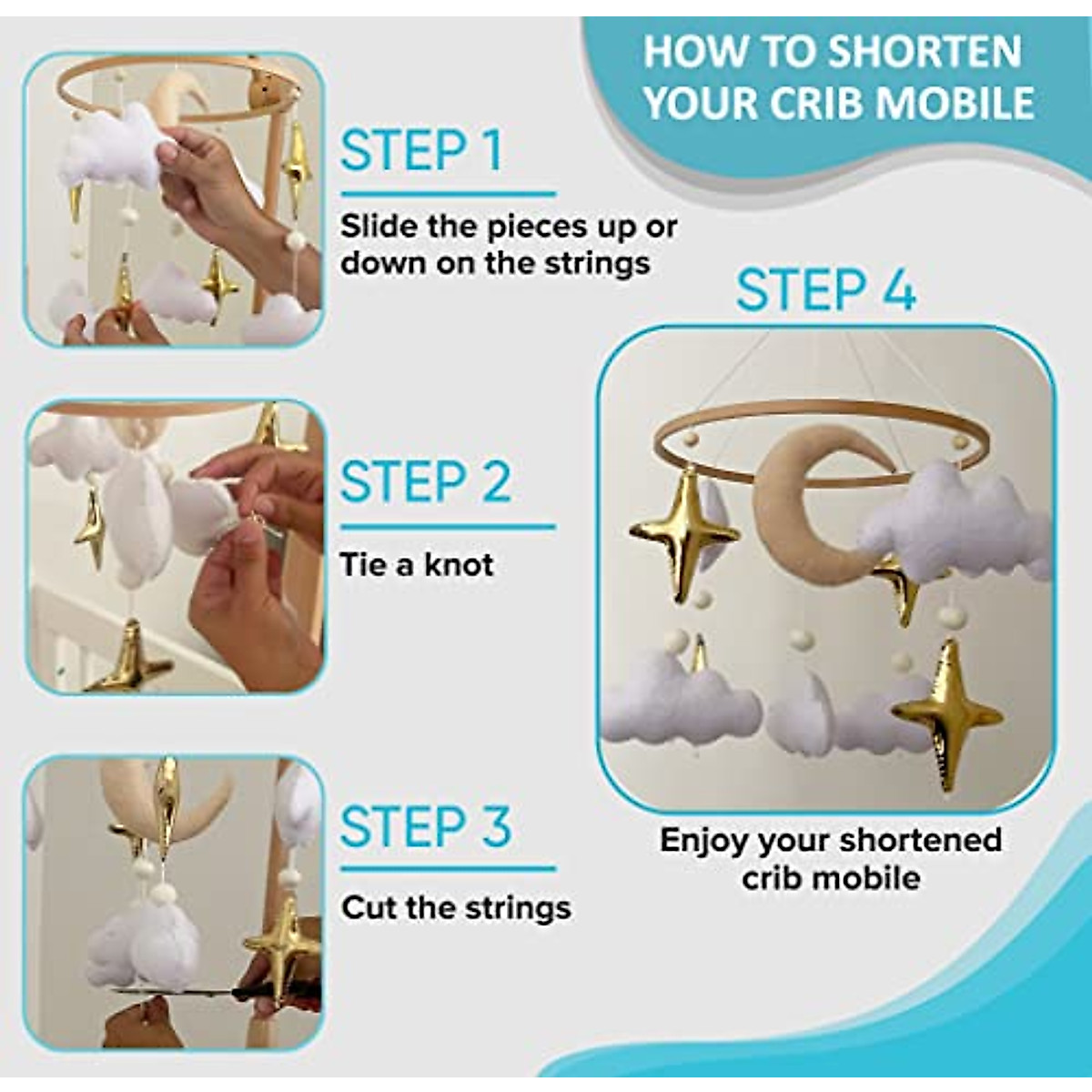 HOW TO SHORTEN YOUR CRIB MOBILE

STEP 1

Slide the pieces up or down on the strings

STEP 2

Tie a knot

STEP 3

Cut the strings

STEP 4

Enjoy your shortened crib mobile