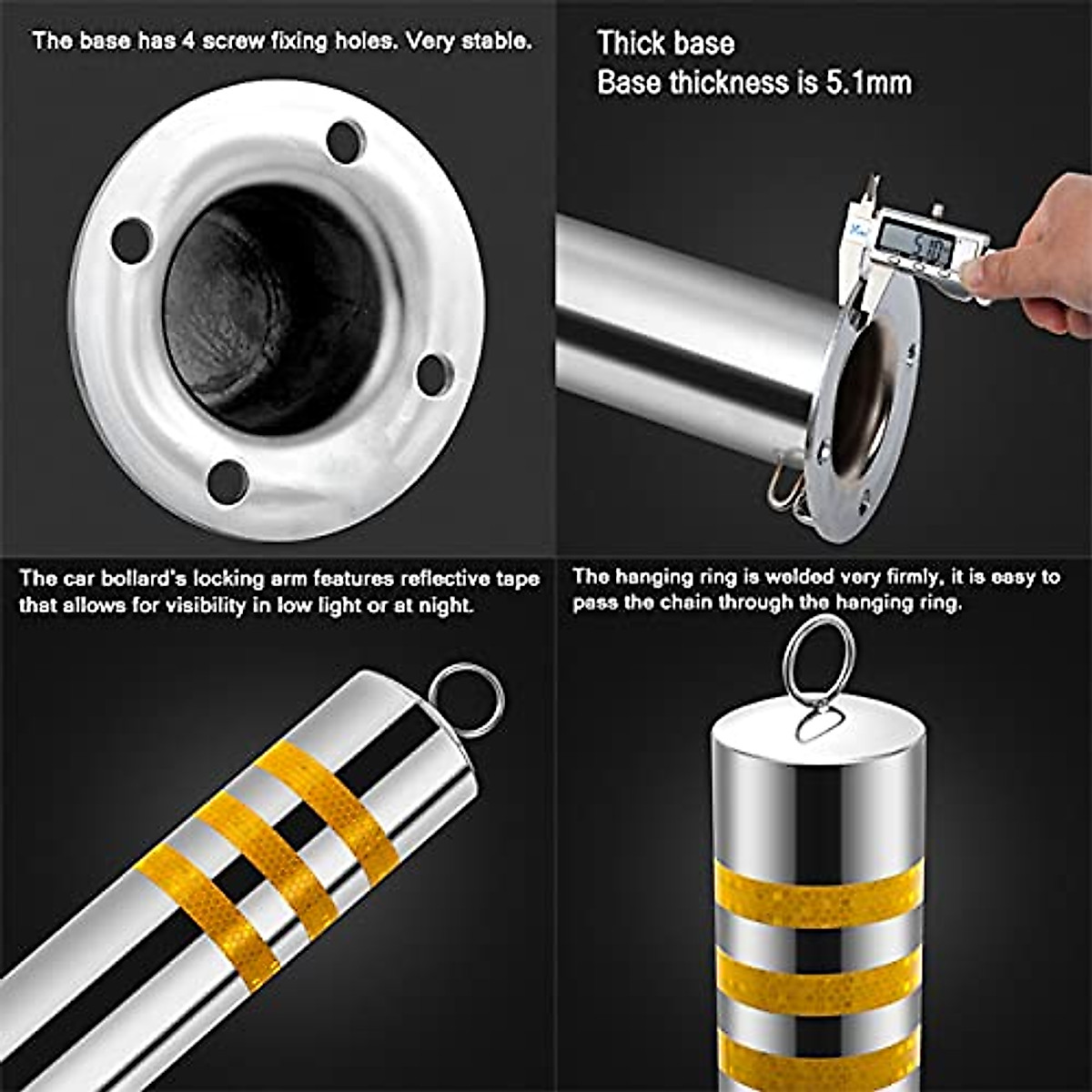 The base has 4 screw fixing holes. Very stable.

Thick base
Base thickness is 5.1mm

5.10

The car bollard's locking arm features reflective tape that allows for visibility in low light or at night.

The hanging ring is welded very firmly, it is easy to pass the chain through the hanging ring.