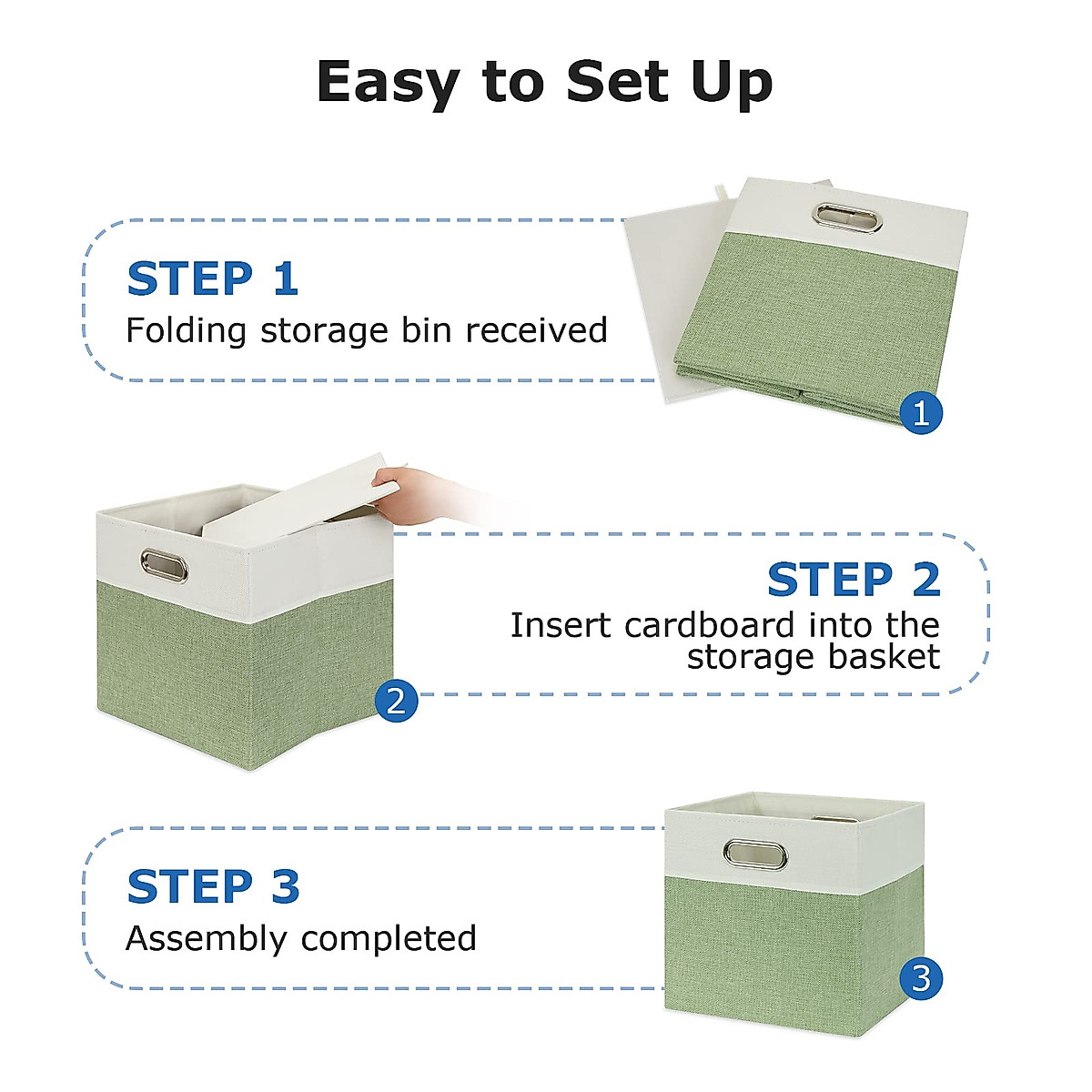 Easy to Set Up

STEP 1
Folding storage bin received

1

STEP 2
Insert cardboard into the storage basket

2

STEP 3
Assembly completed

3