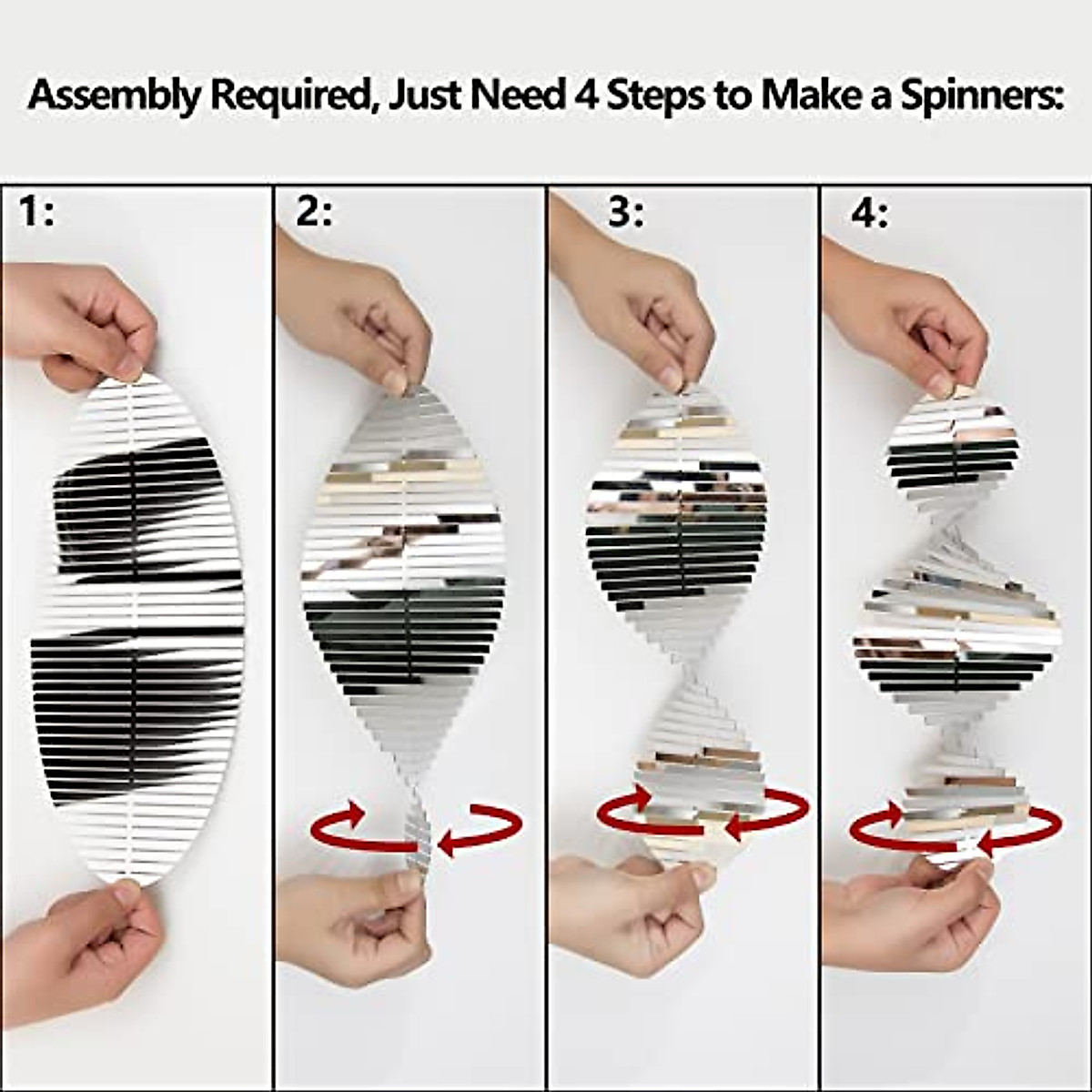 Assembly Required, Just Need 4 Steps to Make a Spinners:

1:

2:

3:

4: