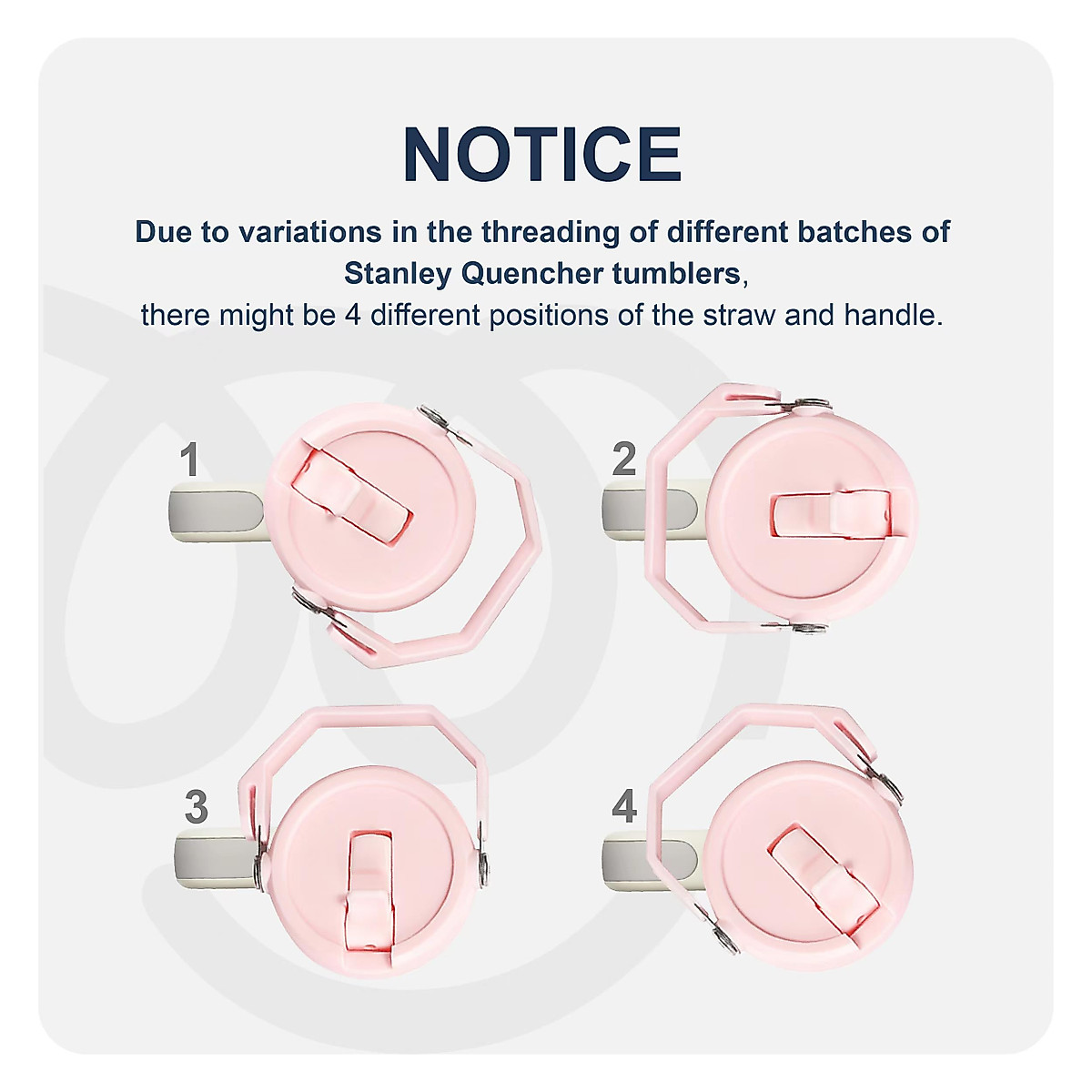 NOTICE

Due to variations in the threading of different batches of Stanley Quencher tumblers, there might be 4 different positions of the straw and handle.

1

2

3

4