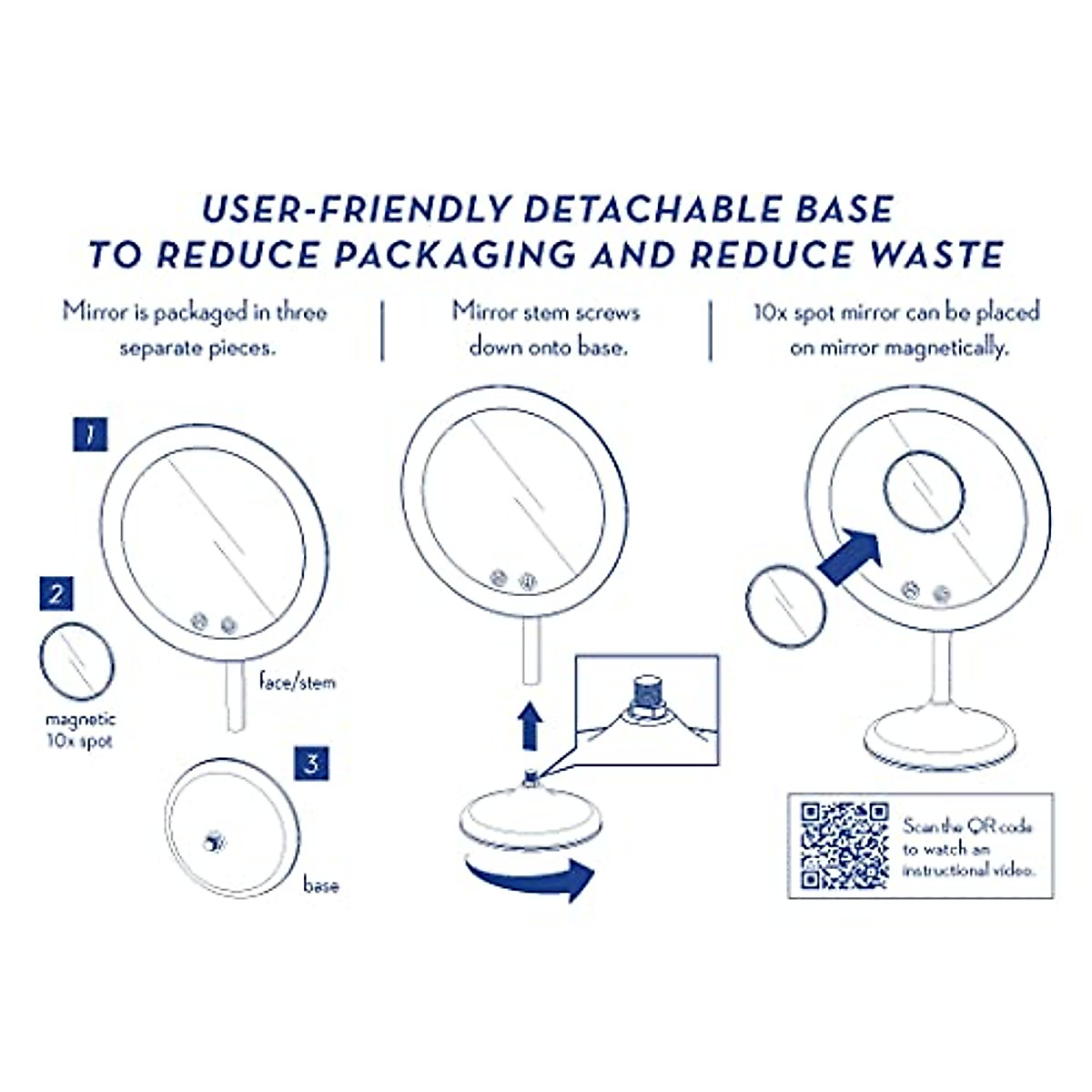 USER-FRIENDLY DETACHABLE BASE
TO REDUCE PACKAGING AND REDUCE WASTE

Mirror is packaged in three separate pieces.

Mirror stem screws down onto base.

10x spot mirror can be placed on mirror magnetically.

1

2

magnetic 10x spot

face/stem

3

base

Scan the QR code to watch an instructional video.