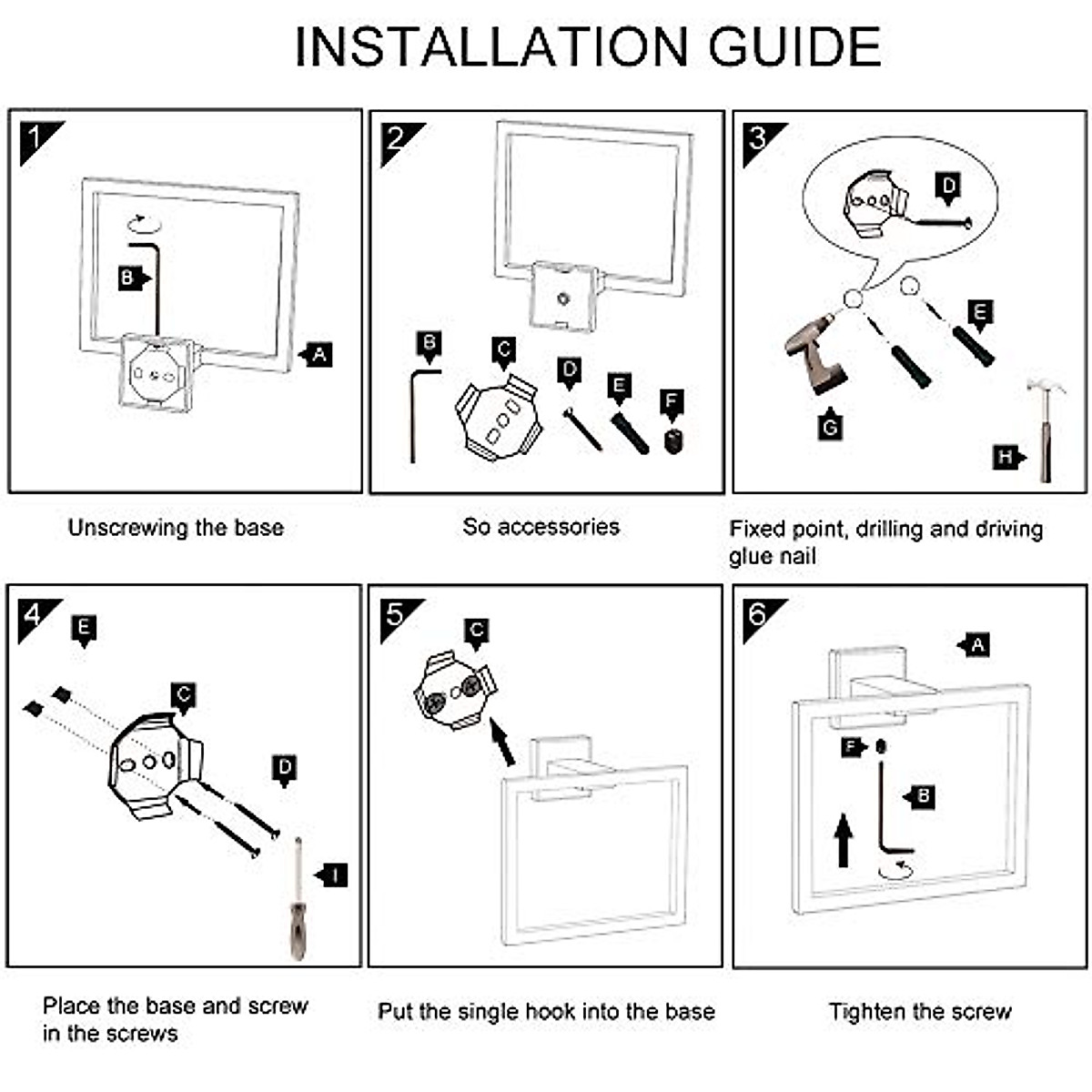 INSTALLATION GUIDE

1
B
A

Unscrewing the base

2
B
C
D
E
F

So accessories

3
D
E
G
H

Fixed point, drilling and driving glue nail

4
E
C
D
I

Place the base and screw in the screws

5
C

Put the single hook into the base

6
A
F
B

Tighten the screw