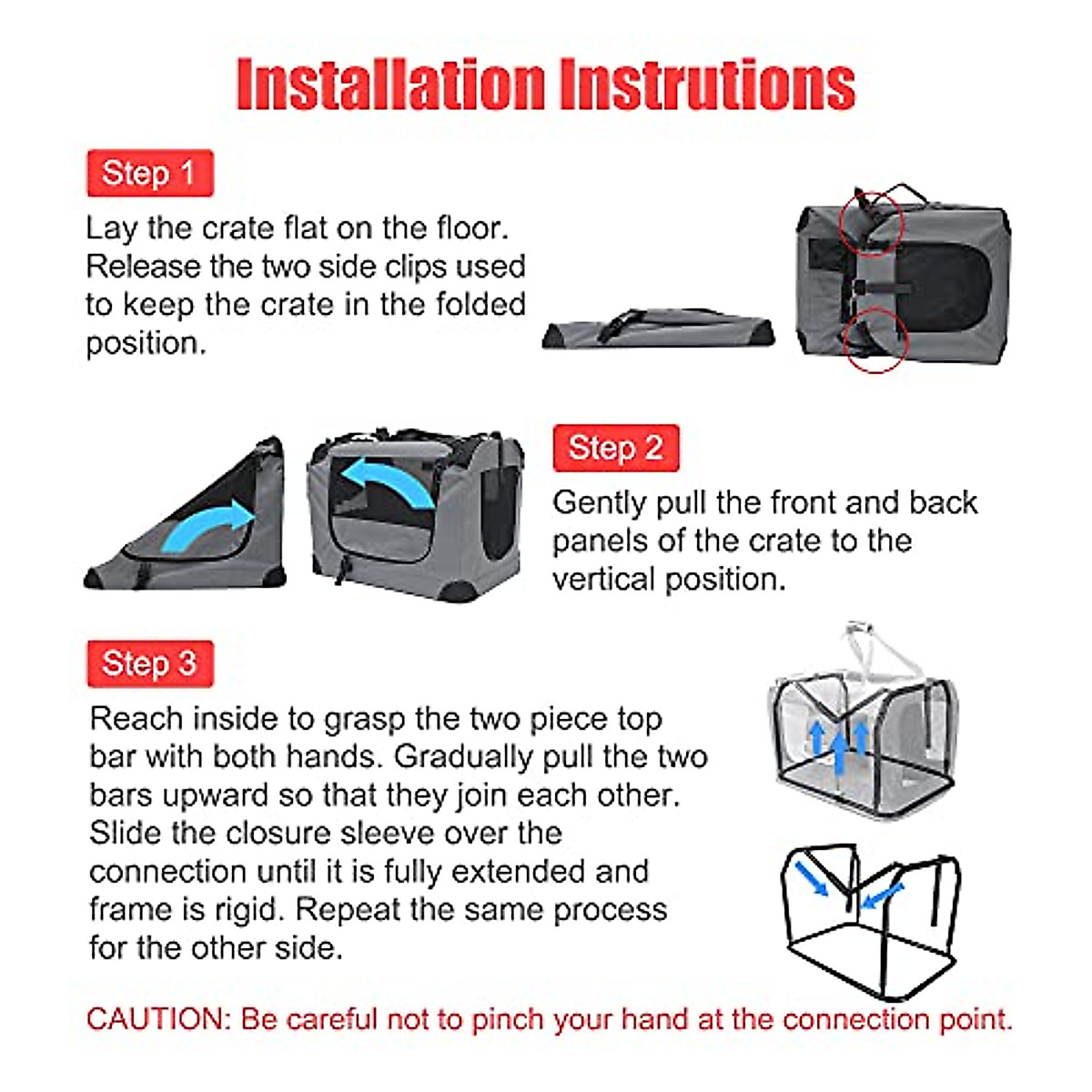 Installation Instrutions

Step 1

Lay the crate flat on the floor. Release the two side clips used to keep the crate in the folded position.

Step 2

Gently pull the front and back panels of the crate to the vertical position.

Step 3

Reach inside to grasp the two piece top bar with both hands. Gradually pull the two bars upward so that they join each other. Slide the closure sleeve over the connection until it is fully extended and frame is rigid. Repeat the same process for the other side.

CAUTION: Be careful not to pinch your hand at the connection point.