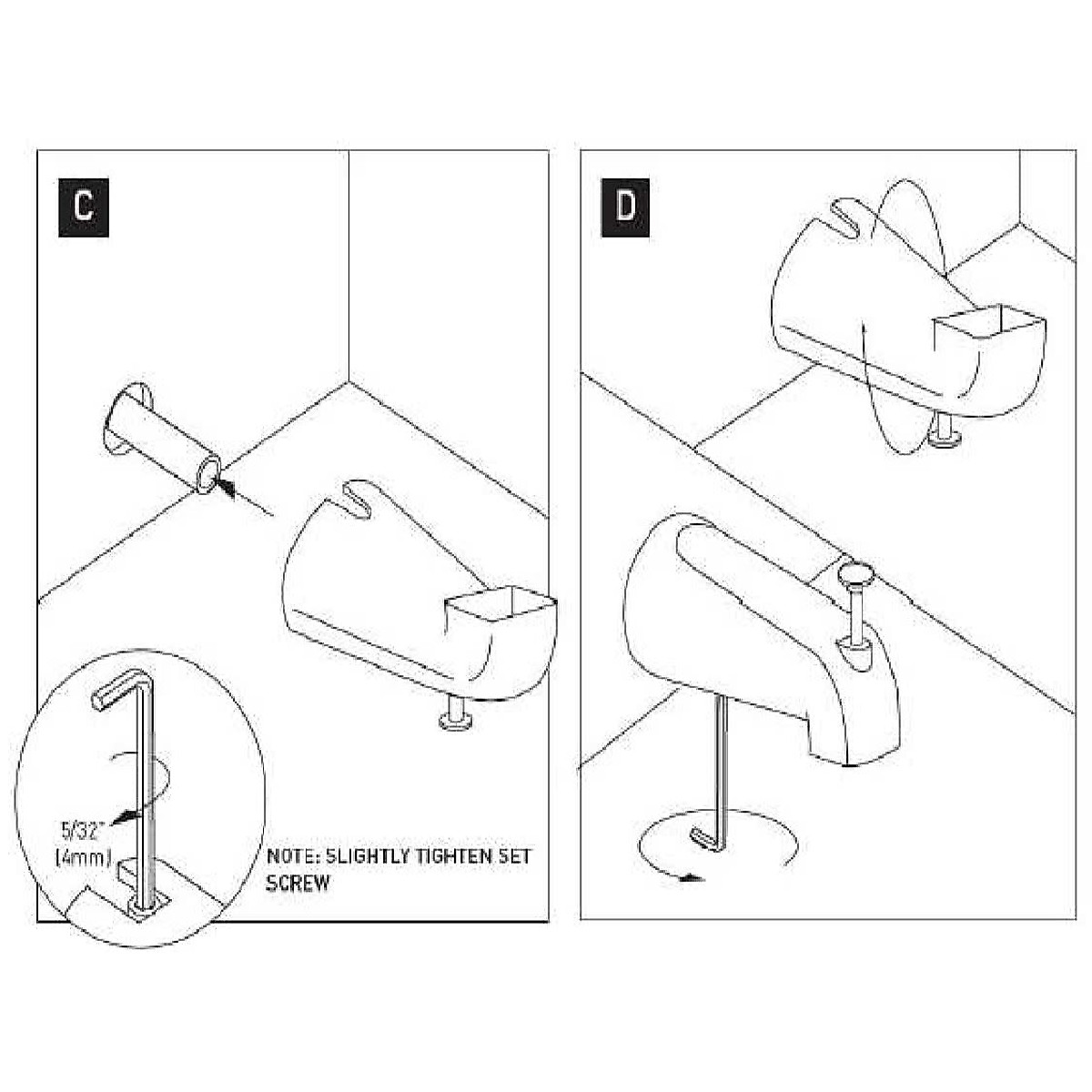 C

5/32"
(4mm)

NOTE: SLIGHTLY TIGHTEN SET SCREW

D