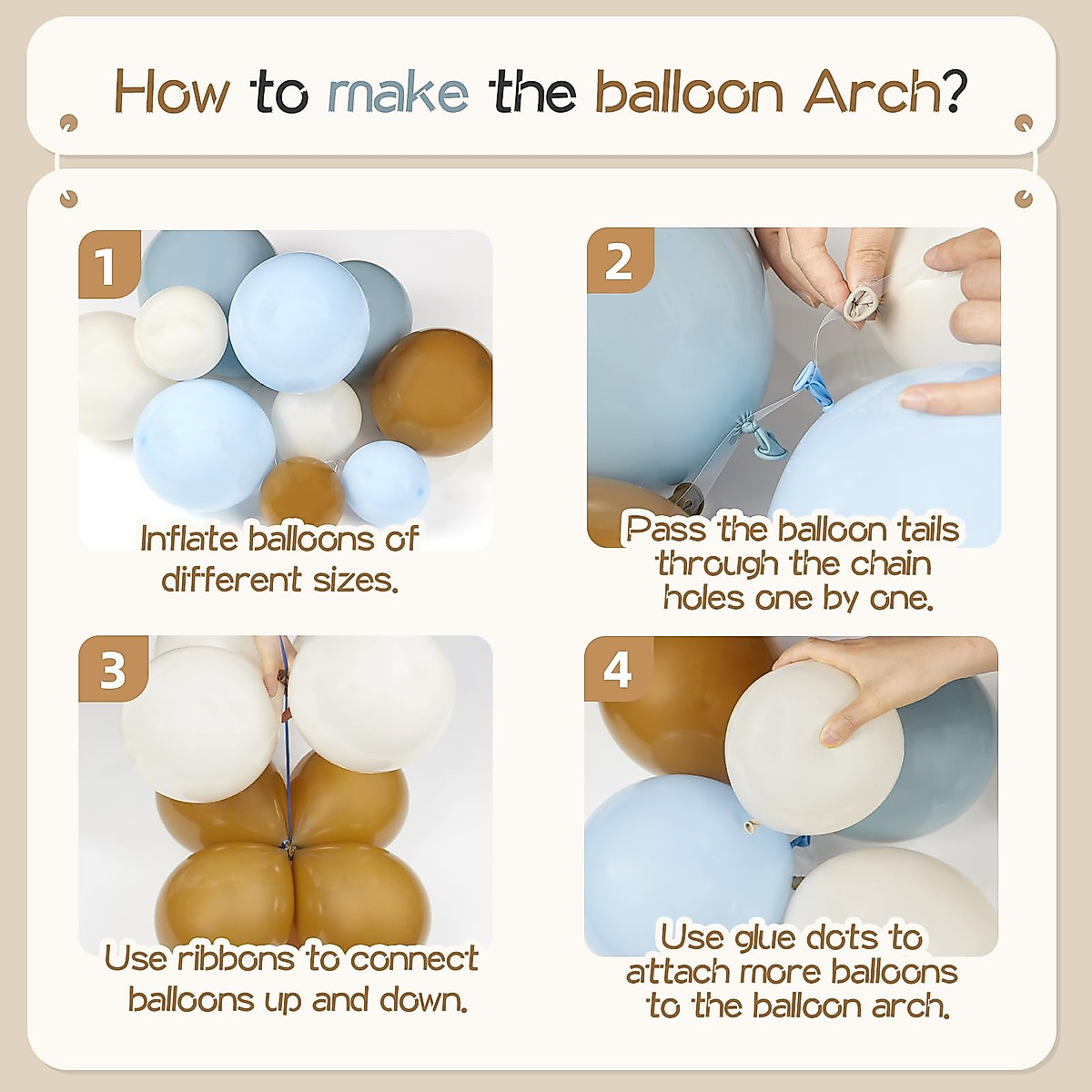 How to make the balloon Arch?

1

Inflate balloons of different sizes.

2

Pass the balloon tails through the chain holes one by one.

3

Use ribbons to connect balloons up and down.

4

Use glue dots to attach more balloons to the balloon arch.