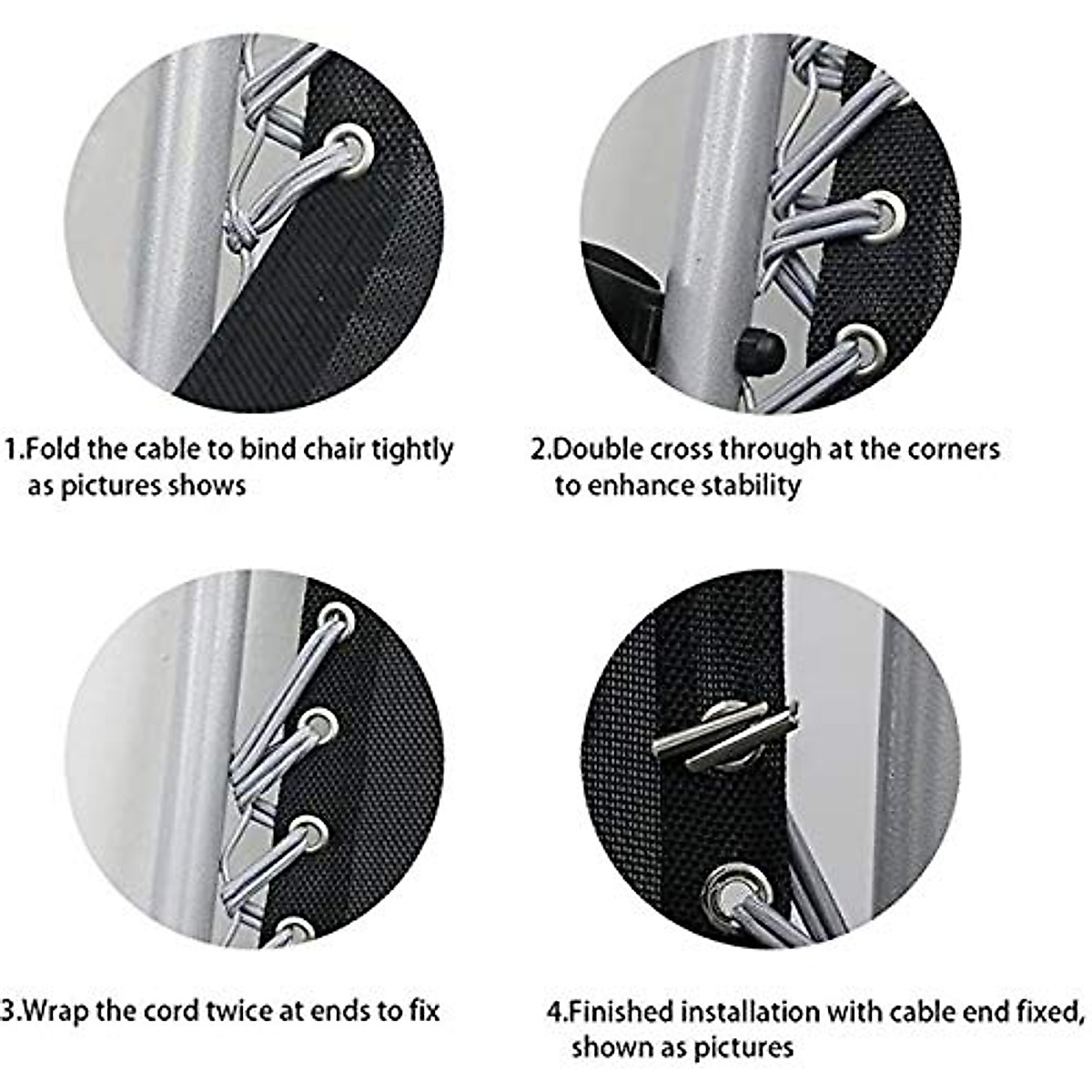 1.Fold the cable to bind chair tightly as pictures shows

2.Double cross through at the corners to enhance stability

3.Wrap the cord twice at ends to fix

4.Finished installation with cable end fixed, shown as pictures