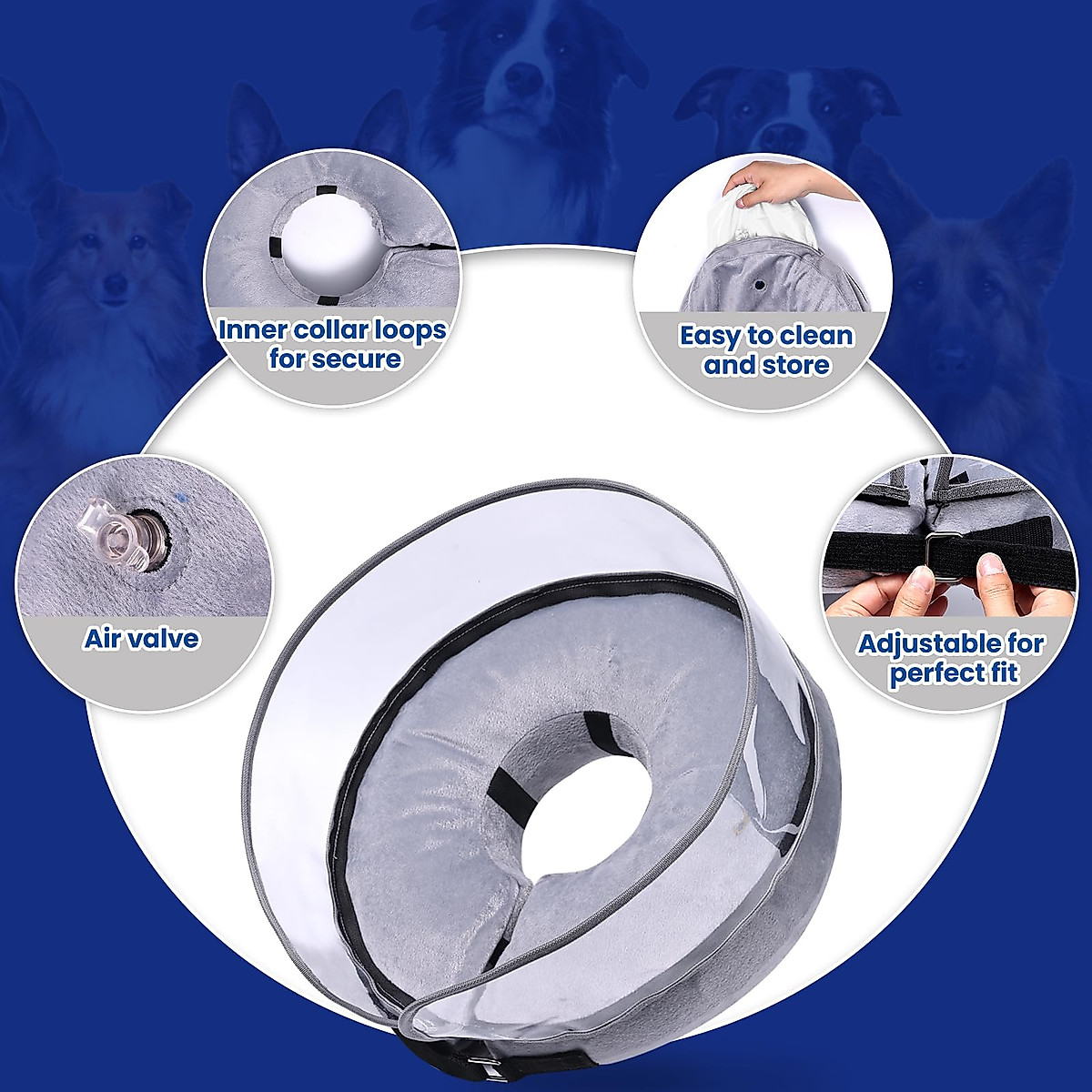 Inner collar loops for secure

Easy to clean and store

Air valve

Adjustable for perfect fit