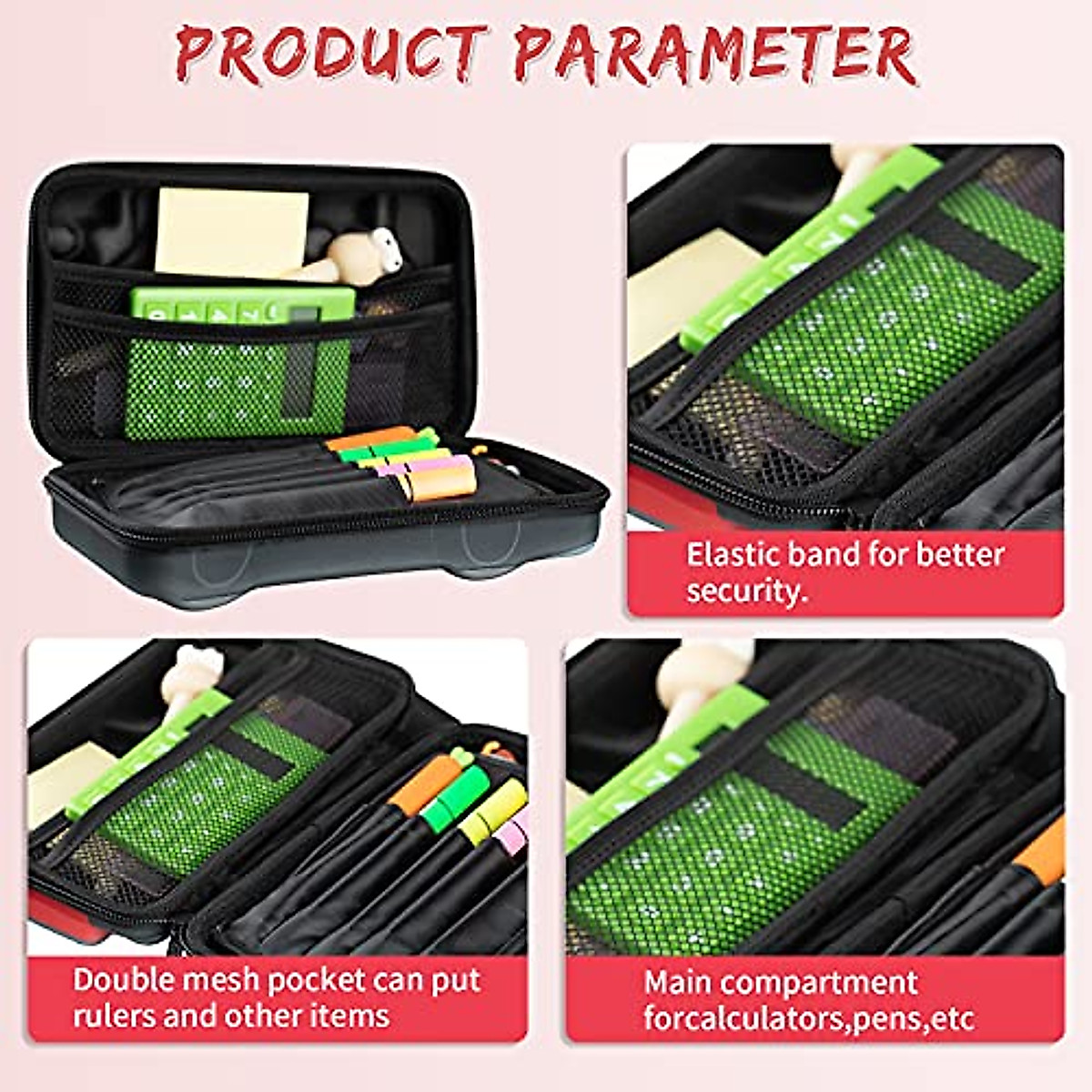 PRODUCT PARAMETER

Elastic band for better security.

Double mesh pocket can put rulers and other items

Main compartment forcalculators,pens,etc