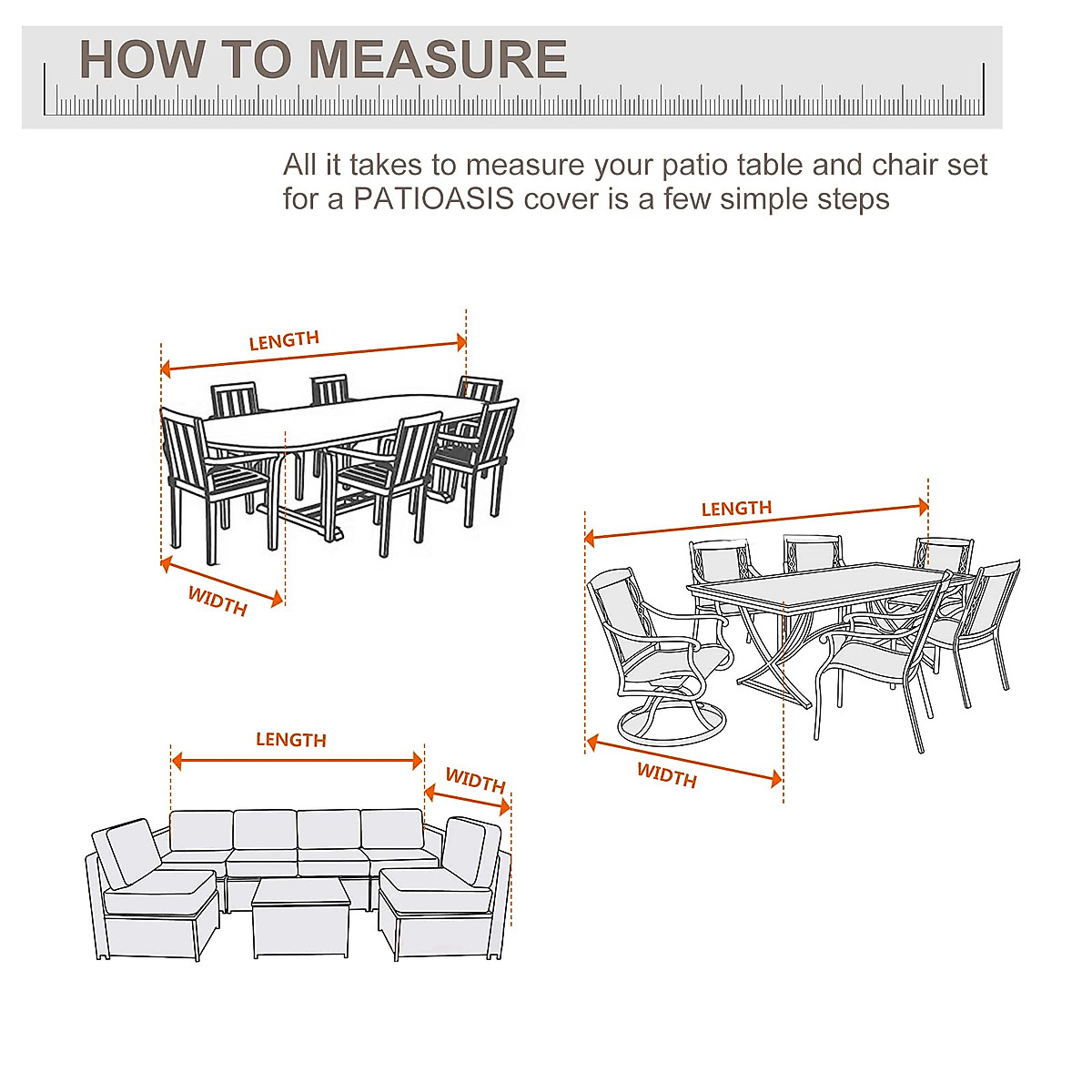 HOW TO MEASURE

All it takes to measure your patio table and chair set for a PATIOASIS cover is a few simple steps

LENGTH

WIDTH

LENGTH

WIDTH

LENGTH

WIDTH