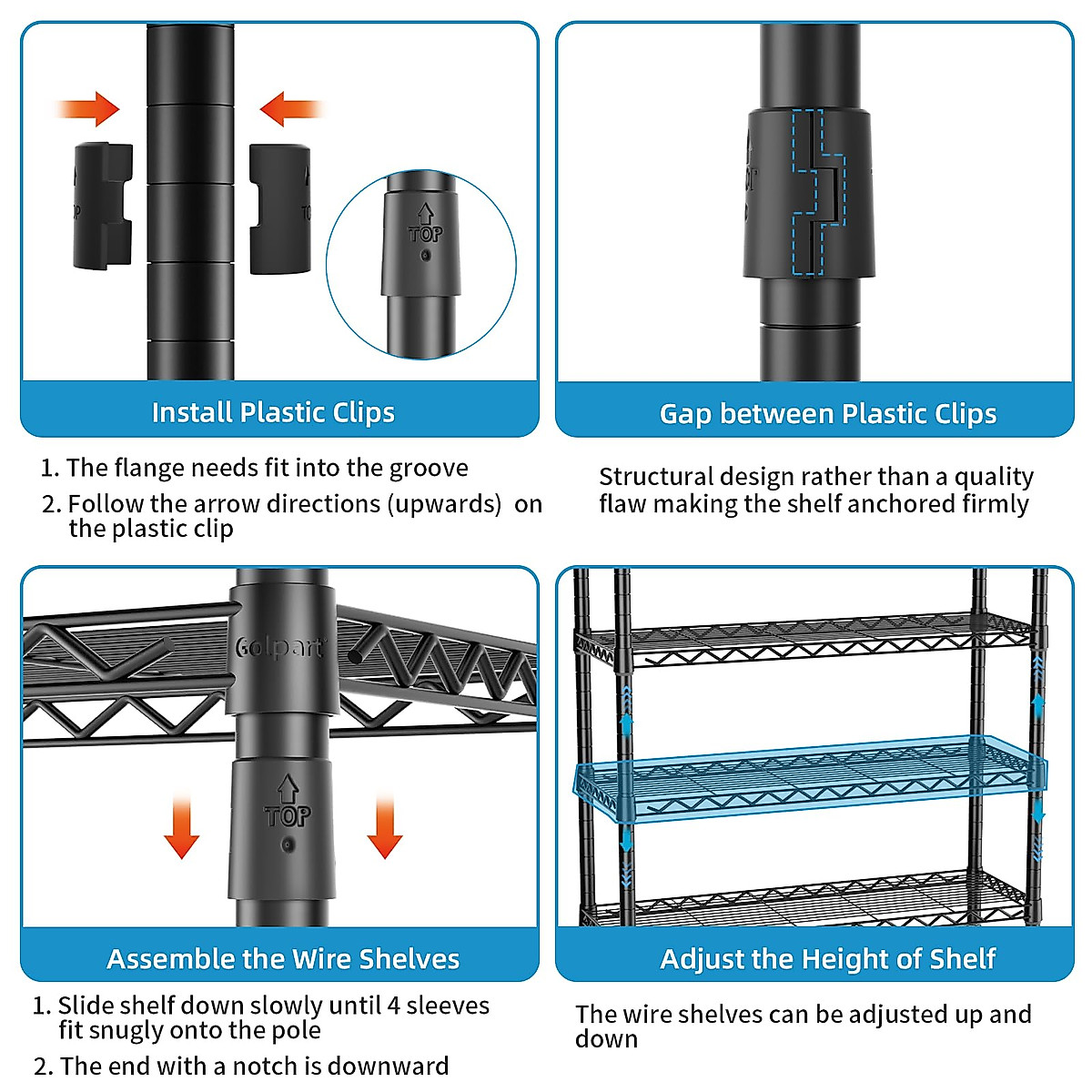 TOP

Install Plastic Clips

1. The flange needs fit into the groove
2. Follow the arrow directions (upwards) on the plastic clip

Gap between Plastic Clips

Structural design rather than a quality flaw making the shelf anchored firmly

Golpart

TOP

Assemble the Wire Shelves

1. Slide shelf down slowly until 4 sleeves fit snugly onto the pole
2. The end with a notch is downward

Adjust the Height of Shelf

The wire shelves can be adjusted up and down