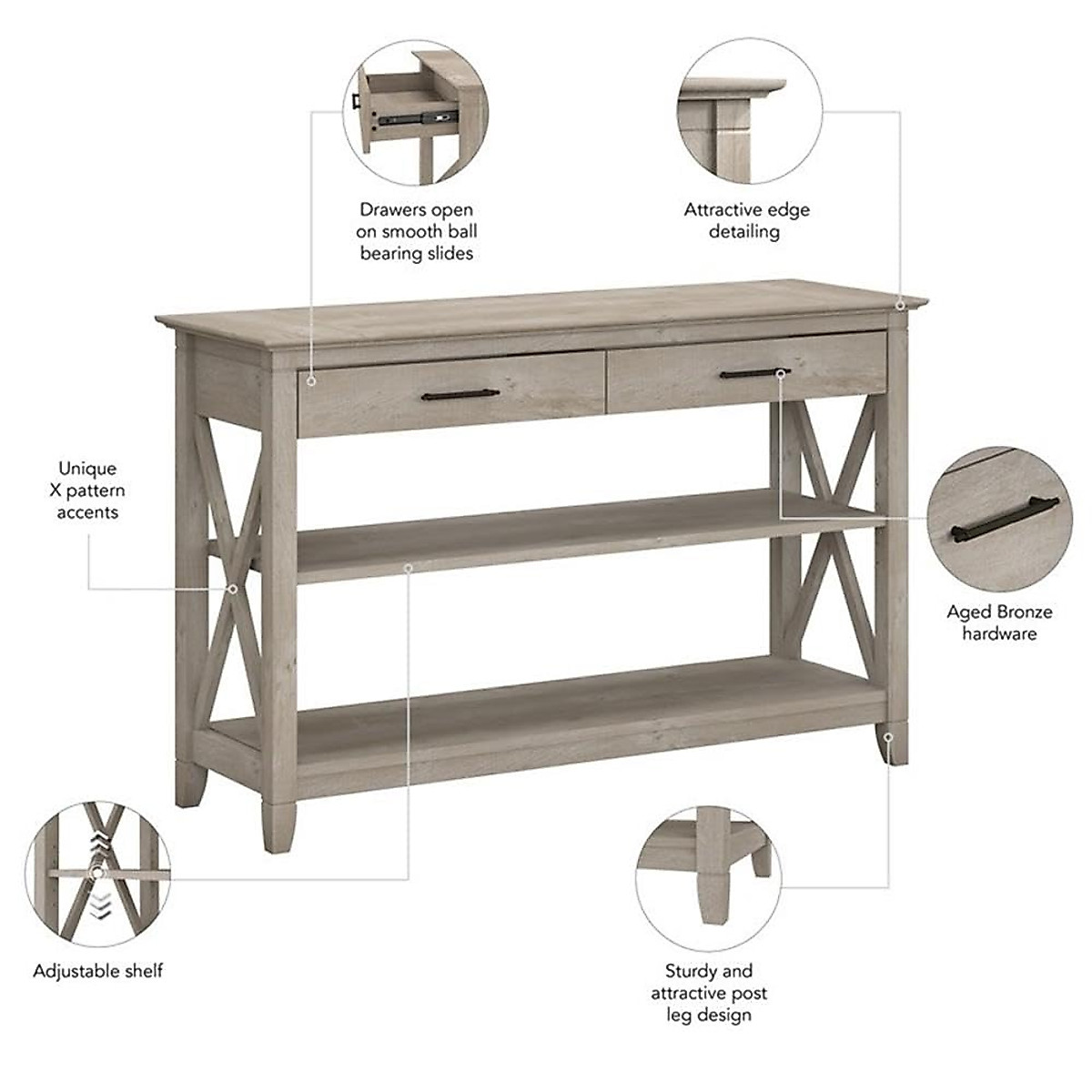 Drawers open on smooth ball bearing slides

Attractive edge detailing

Unique X pattern accents

Aged Bronze hardware

Adjustable shelf

Sturdy and attractive post leg design