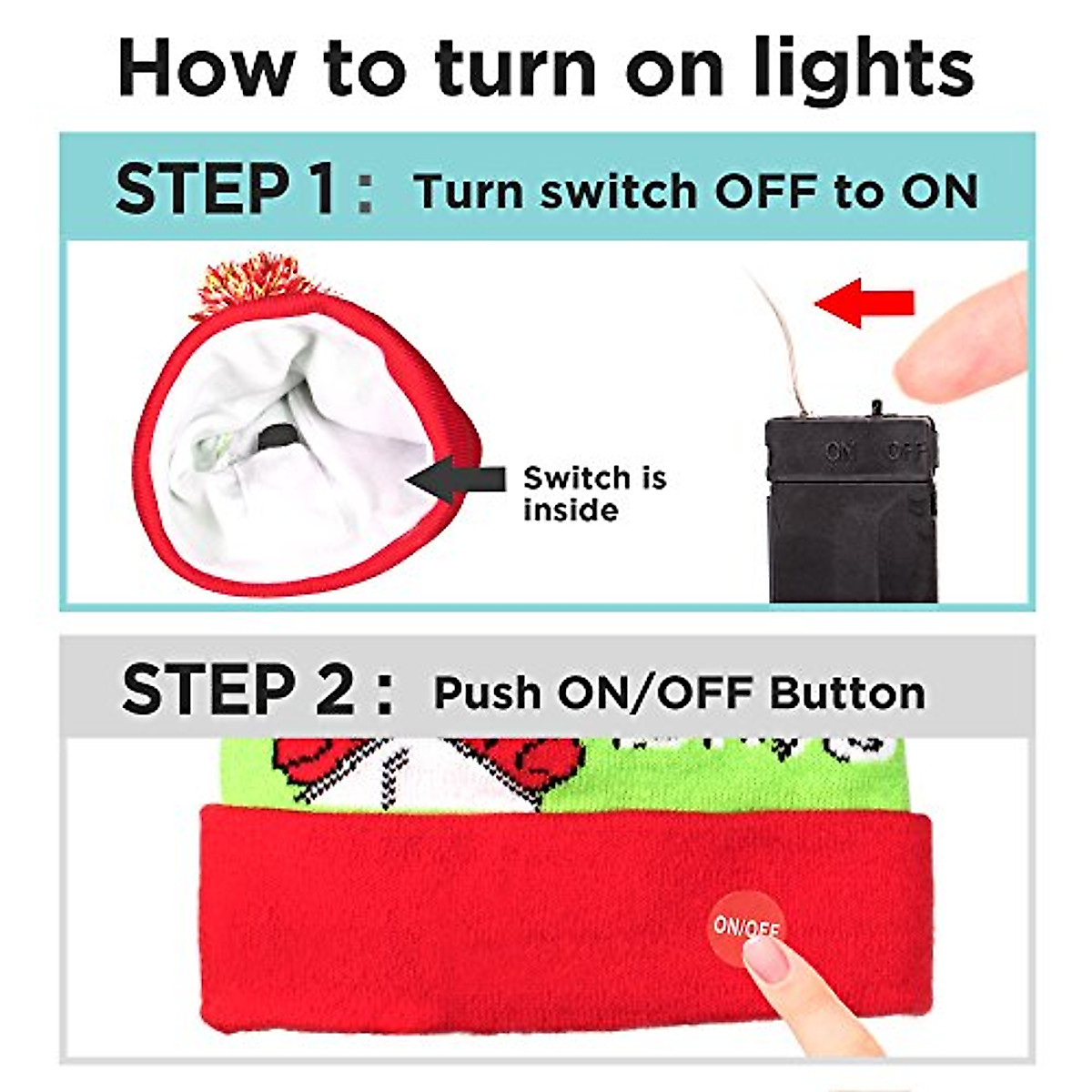 How to turn on lights

STEP 1 : Turn switch OFF to ON

Switch is inside

ON OFF

STEP 2 : Push ON/OFF Button

ON/OFF