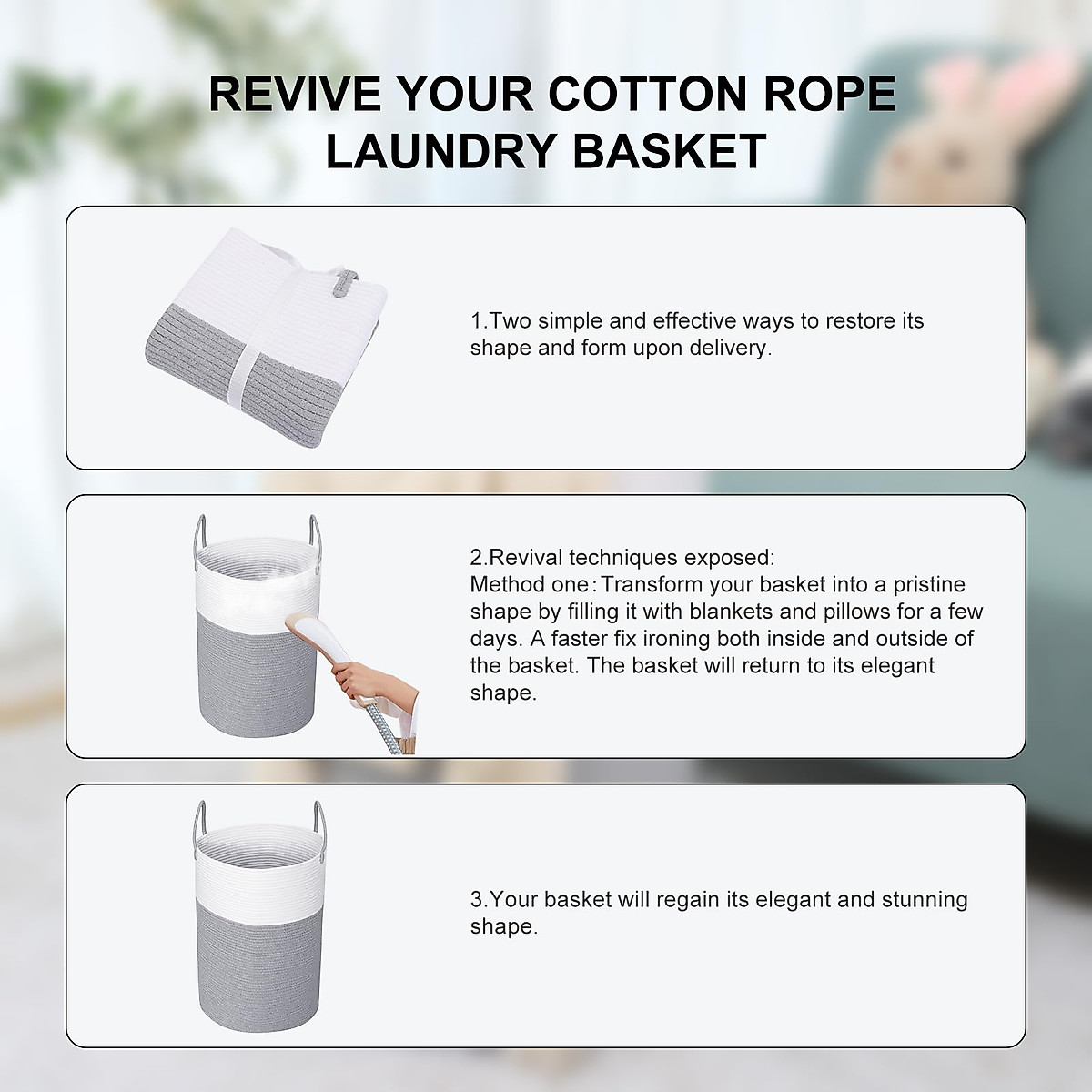 REVIVE YOUR COTTON ROPE LAUNDRY BASKET

1.Two simple and effective ways to restore its shape and form upon delivery.

2.Revival techniques exposed:
Method one：Transform your basket into a pristine shape by filling it with blankets and pillows for a few days. A faster fix ironing both inside and outside of the basket. The basket will return to its elegant shape.

3.Your basket will regain its elegant and stunning shape.