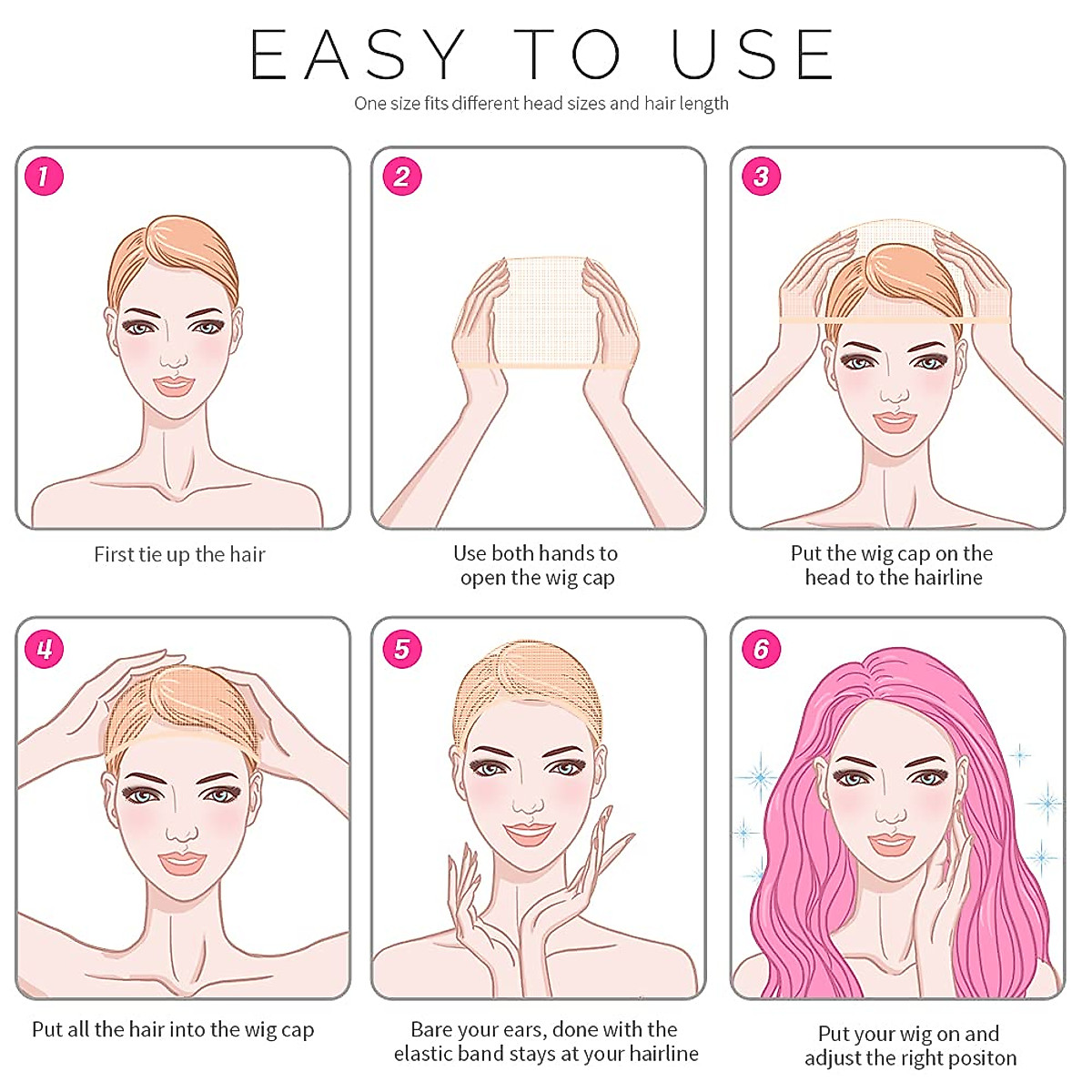 EASY TO USE

One size fits different head sizes and hair length

1

First tie up the hair

2

Use both hands to open the wig cap

3

Put the wig cap on the head to the hairline

4

Put all the hair into the wig cap

5

Bare your ears, done with the elastic band stays at your hairline

6

Put your wig on and adjust the right positon