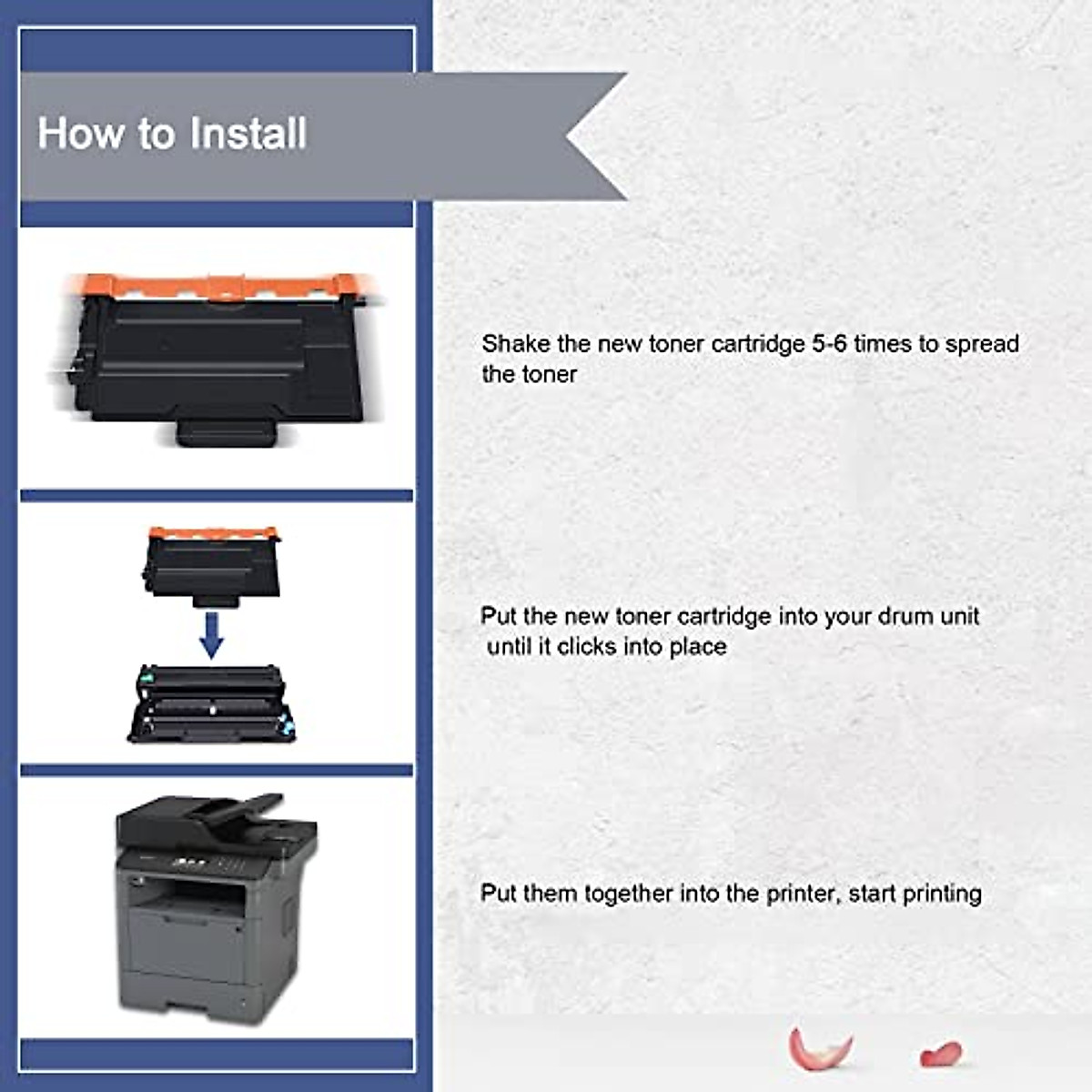 How to Install

Shake the new toner cartridge 5-6 times to spread the toner

Put the new toner cartridge into your drum unit until it clicks into place

Put them together into the printer, start printing