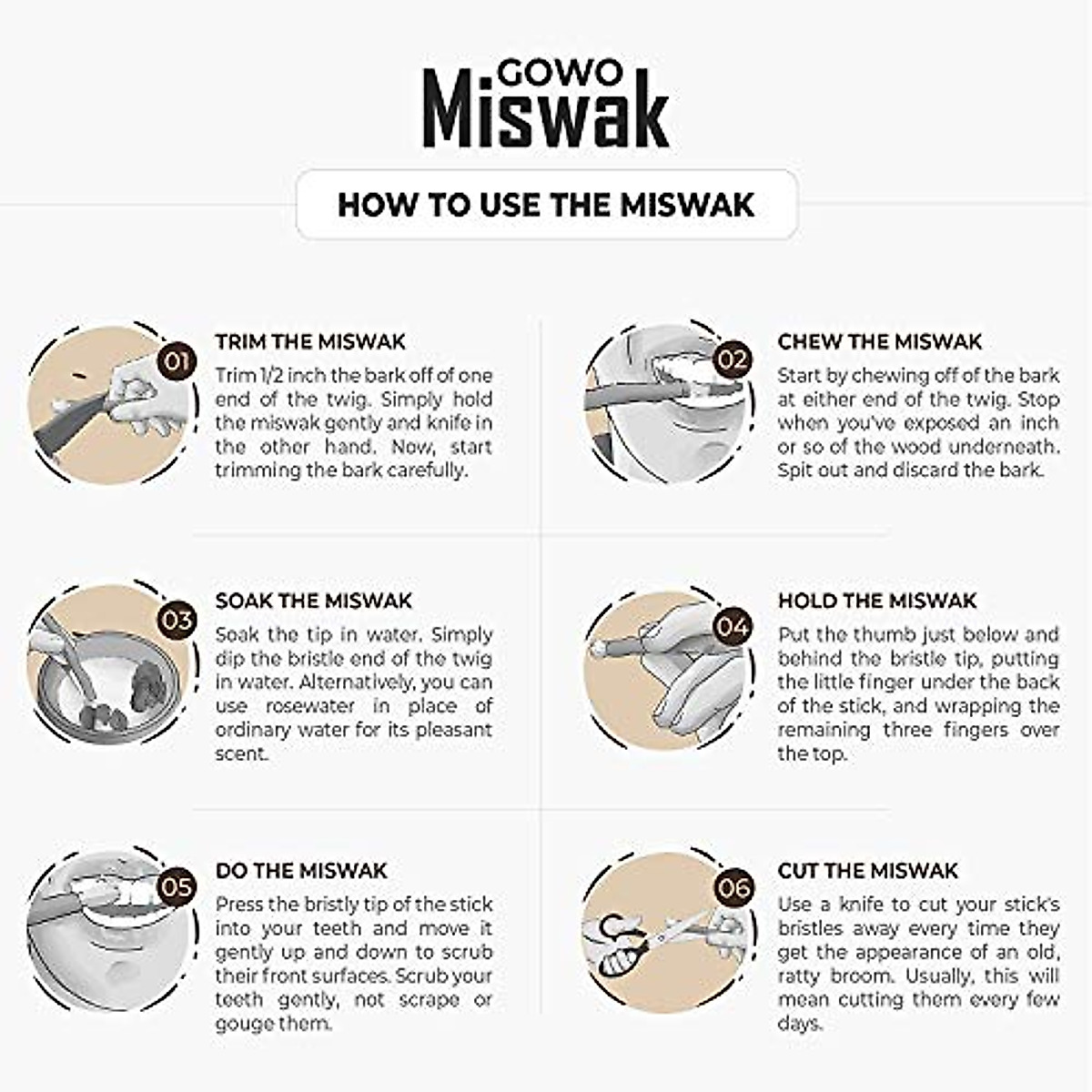 GOWO
Miswak

HOW TO USE THE MISWAK

01
TRIM THE MISWAK
Trim 1/2 inch the bark off of one end of the twig. Simply hold the miswak gently and knife in the other hand. Now, start trimming the bark carefully.

02
CHEW THE MISWAK
Start by chewing off of the bark at either end of the twig. Stop when you've exposed an inch or so of the wood underneath. Spit out and discard the bark.

03
SOAK THE MISWAK
Soak the tip in water. Simply dip the bristle end of the twig in water. Alternatively, you can use rosewater in place of ordinary water for its pleasant scent.

04
HOLD THE MISWAK
Put the thumb just below and behind the bristle tip, putting the little finger under the back of the stick, and wrapping the remaining three fingers over the top.

05
DO THE MISWAK
Press the bristly tip of the stick into your teeth and move it gently up and down to scrub their front surfaces. Scrub your teeth gently, not scrape or gouge them.

06
CUT THE MISWAK
Use a knife to cut your stick's bristles away every time they get the appearance of an old, ratty broom. Usually, this will mean cutting them every few days.