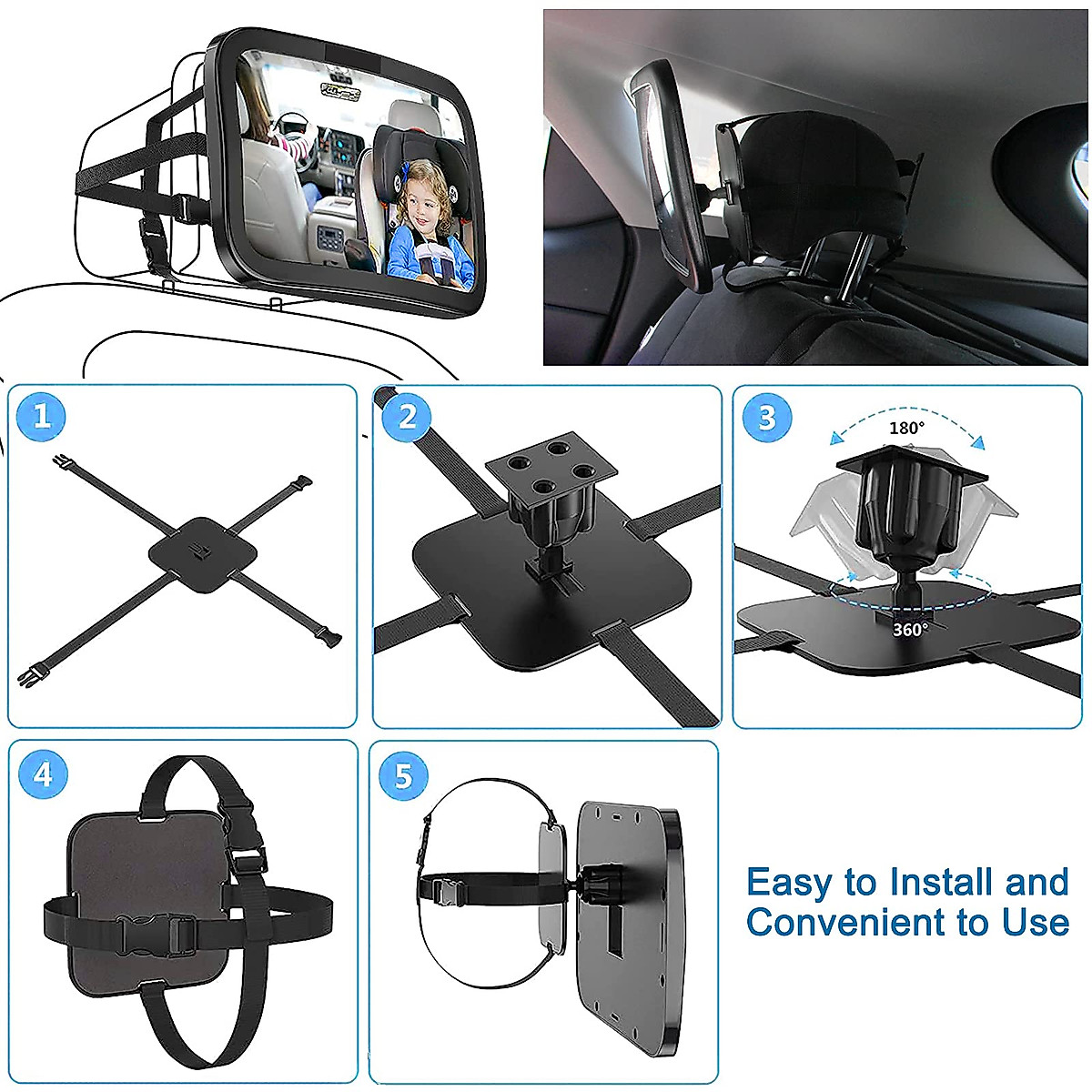 1

2

3

180°

360°

4

5

Easy to Install and Convenient to Use