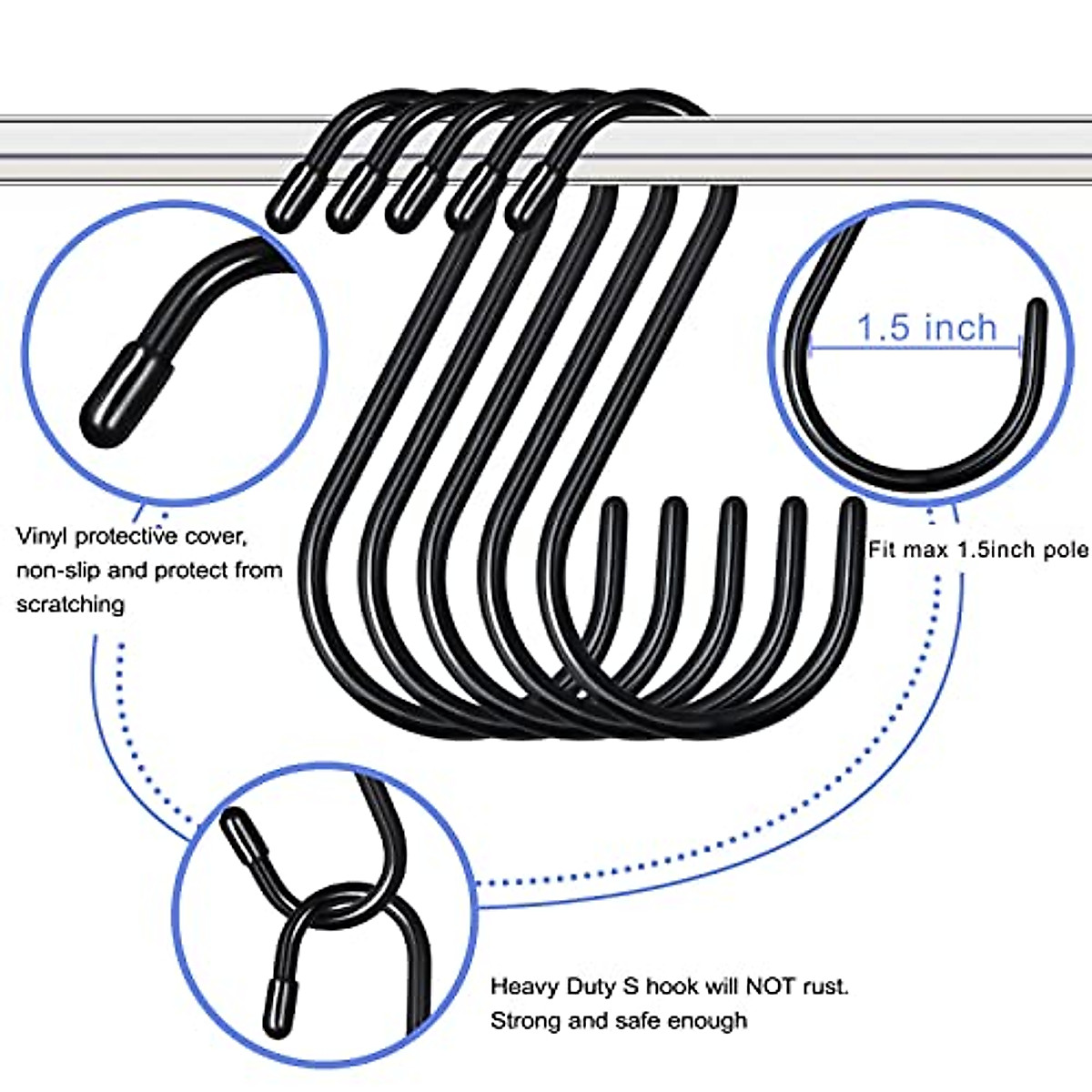 1.5 inch

Vinyl protective cover, non-slip and protect from scratching

Fit max 1.5inch pole

Heavy Duty S hook will NOT rust. Strong and safe enough