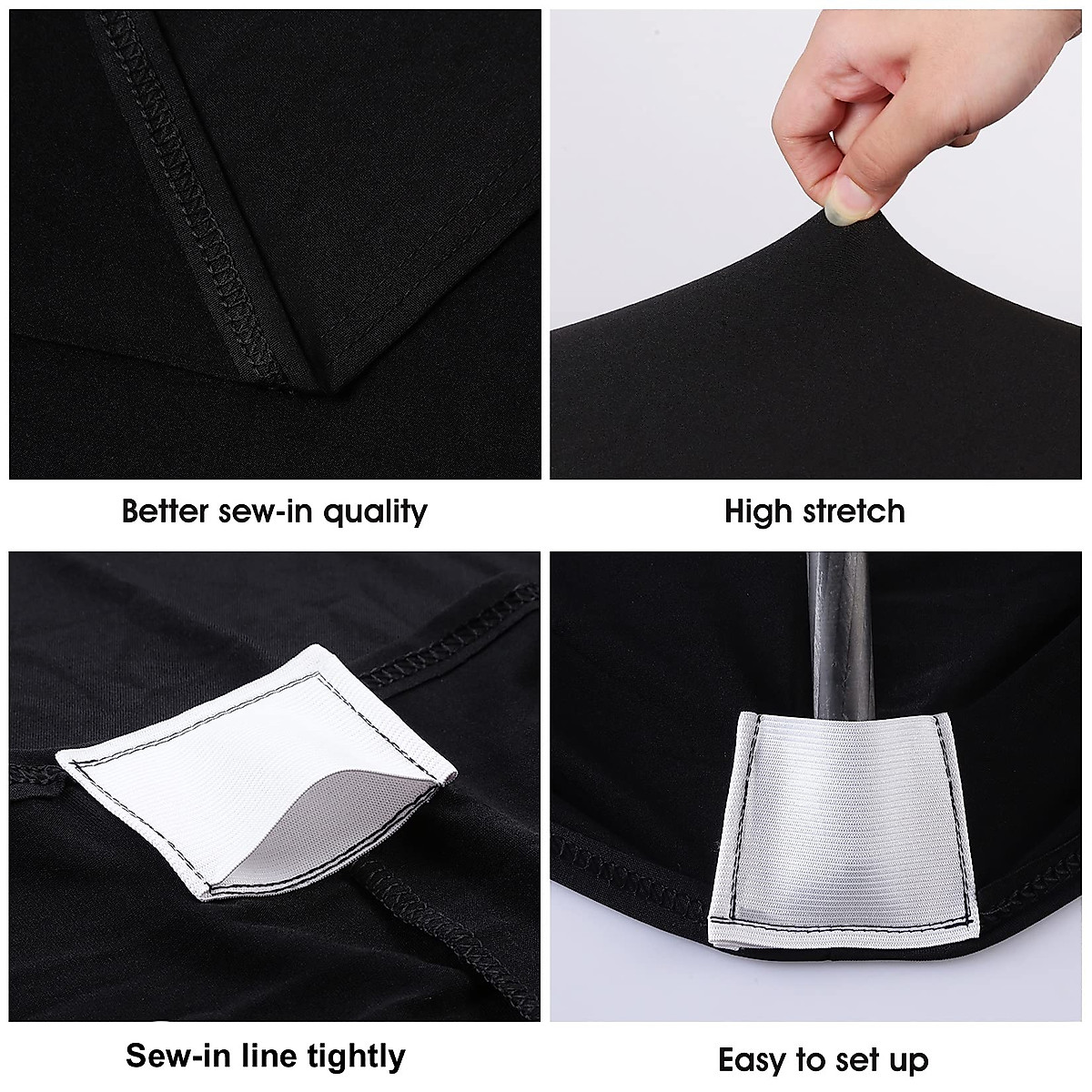 Better sew-in quality

High stretch

Sew-in line tightly

Easy to set up