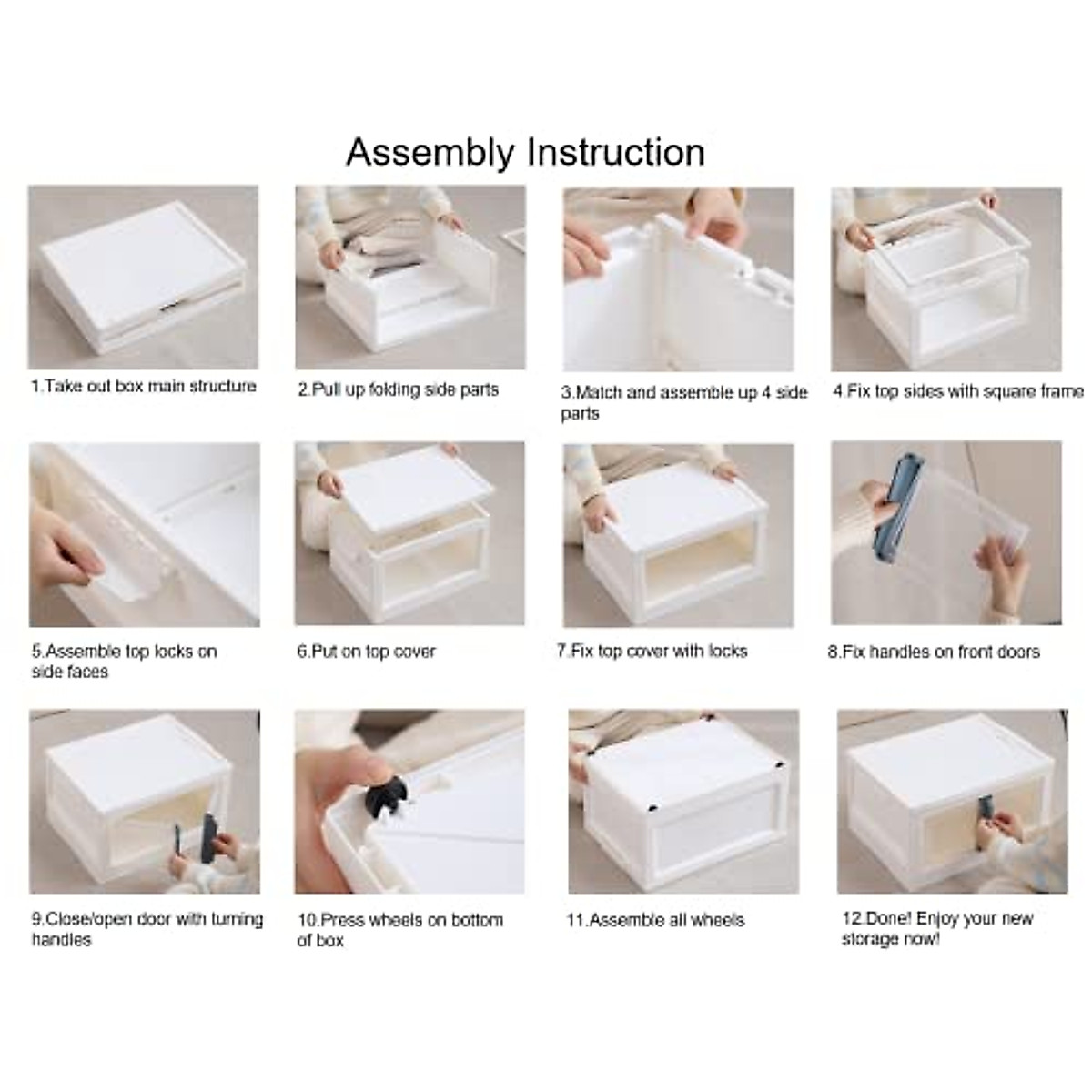 Assembly Instruction

1.Take out box main structure

2.Pull up folding side parts

3.Match and assemble up 4 side parts

4.Fix top sides with square frame

5.Assemble top locks on side faces

6.Put on top cover

7.Fix top cover with locks

8.Fix handles on front doors

9.Close/open door with turning handles

10.Press wheels on bottom of box

11.Assemble all wheels

12.Done! Enjoy your new storage now!