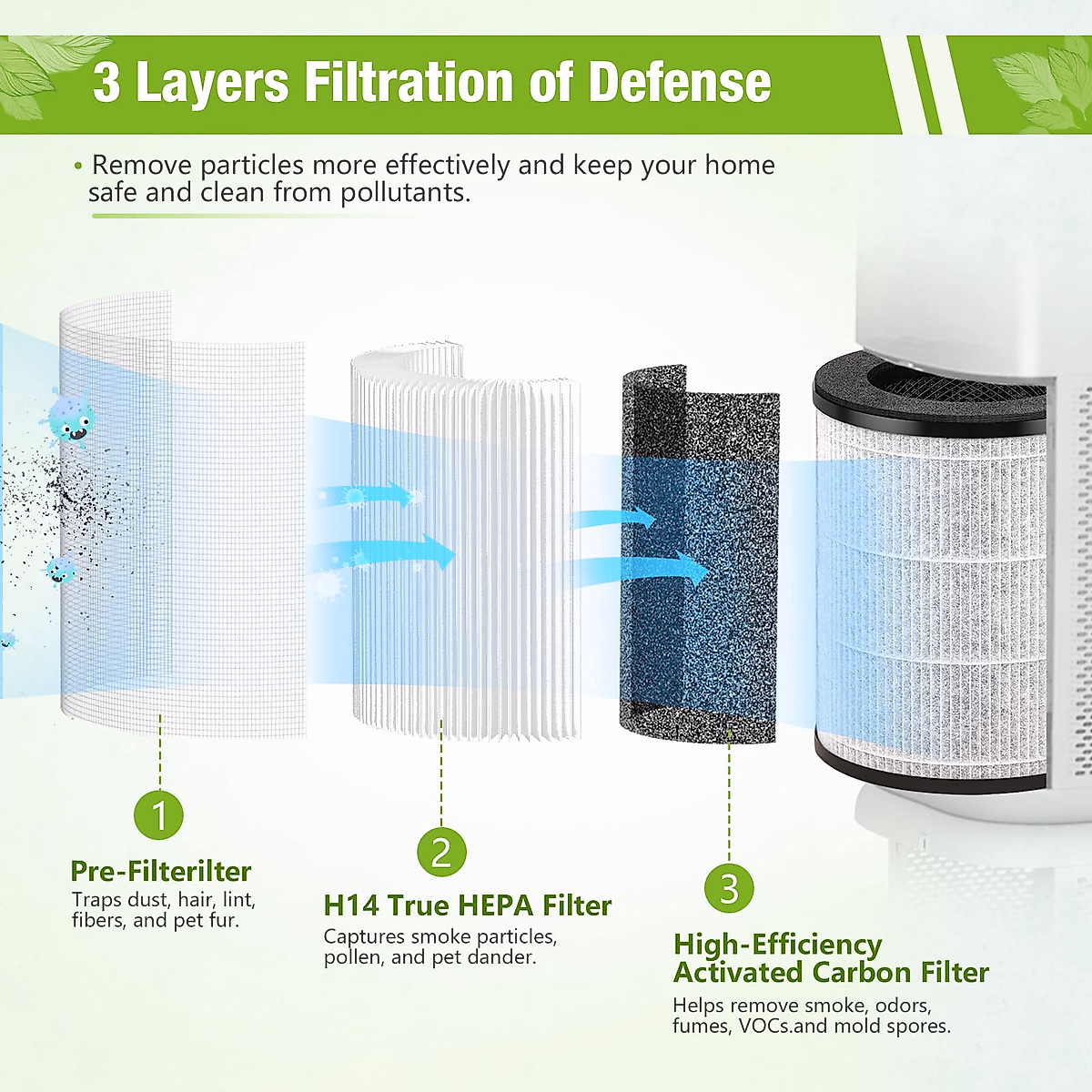 3 Layers Filtration of Defense

• Remove particles more effectively and keep your home safe and clean from pollutants.

1

Pre-Filterilter

Traps dust, hair, lint, fibers, and pet fur.

2

H14 True HEPA Filter

Captures smoke particles, pollen, and pet dander.

3

High-Efficiency Activated Carbon Filter

Helps remove smoke, odors, fumes, VOCs.and mold spores.