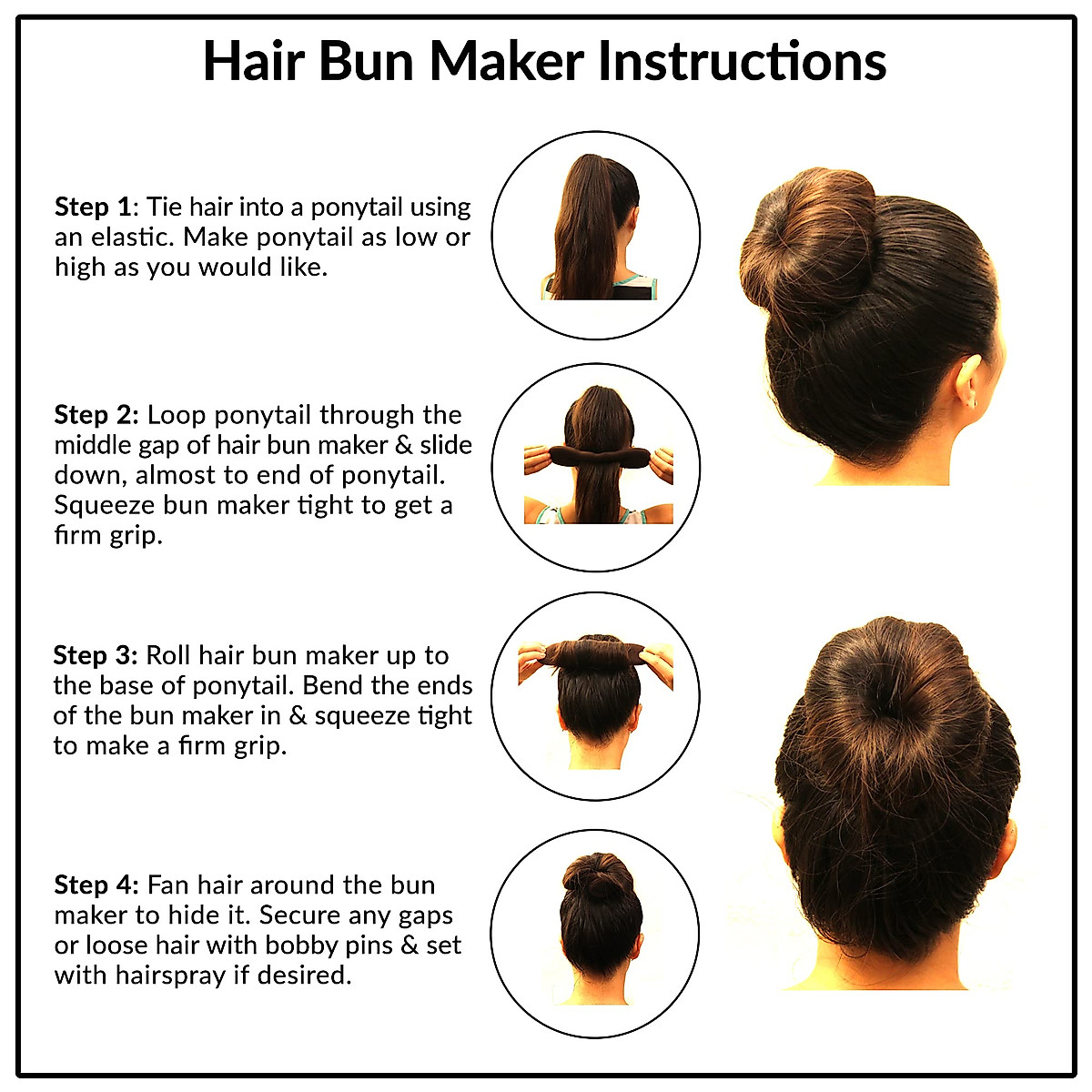 Hair Bun Maker Instructions

Step 1: Tie hair into a ponytail using an elastic. Make ponytail as low or high as you would like.

Step 2: Loop ponytail through the middle gap of hair bun maker & slide down, almost to end of ponytail. Squeeze bun maker tight to get a firm grip.

Step 3: Roll hair bun maker up to the base of ponytail. Bend the ends of the bun maker in & squeeze tight to make a firm grip.

Step 4: Fan hair around the bun maker to hide it. Secure any gaps or loose hair with bobby pins & set with hairspray if desired.