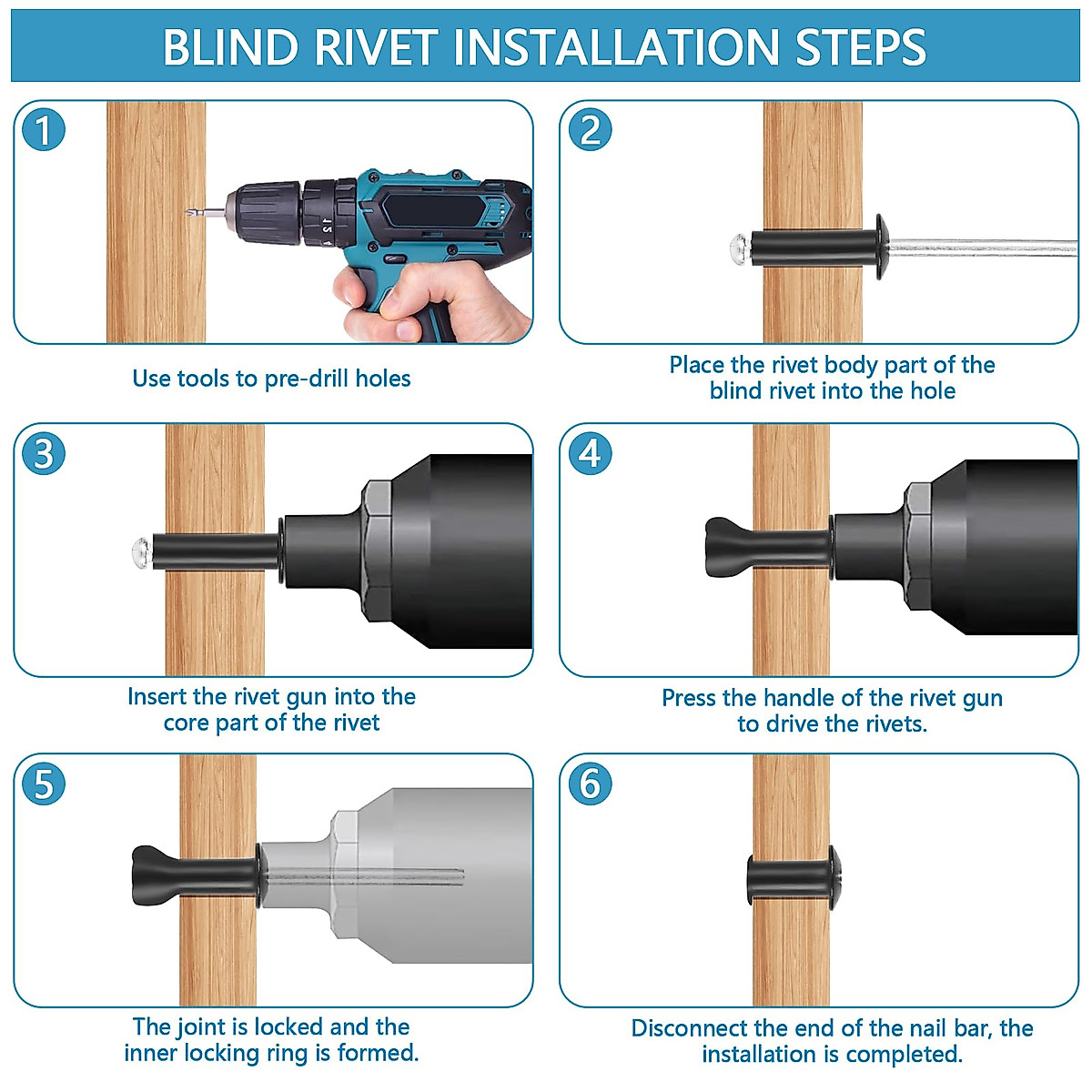 BLIND RIVET INSTALLATION STEPS

1

Use tools to pre-drill holes

2

Place the rivet body part of the blind rivet into the hole

3

Insert the rivet gun into the core part of the rivet

4

Press the handle of the rivet gun to drive the rivets.

5

The joint is locked and the inner locking ring is formed.

6

Disconnect the end of the nail bar, the installation is completed.