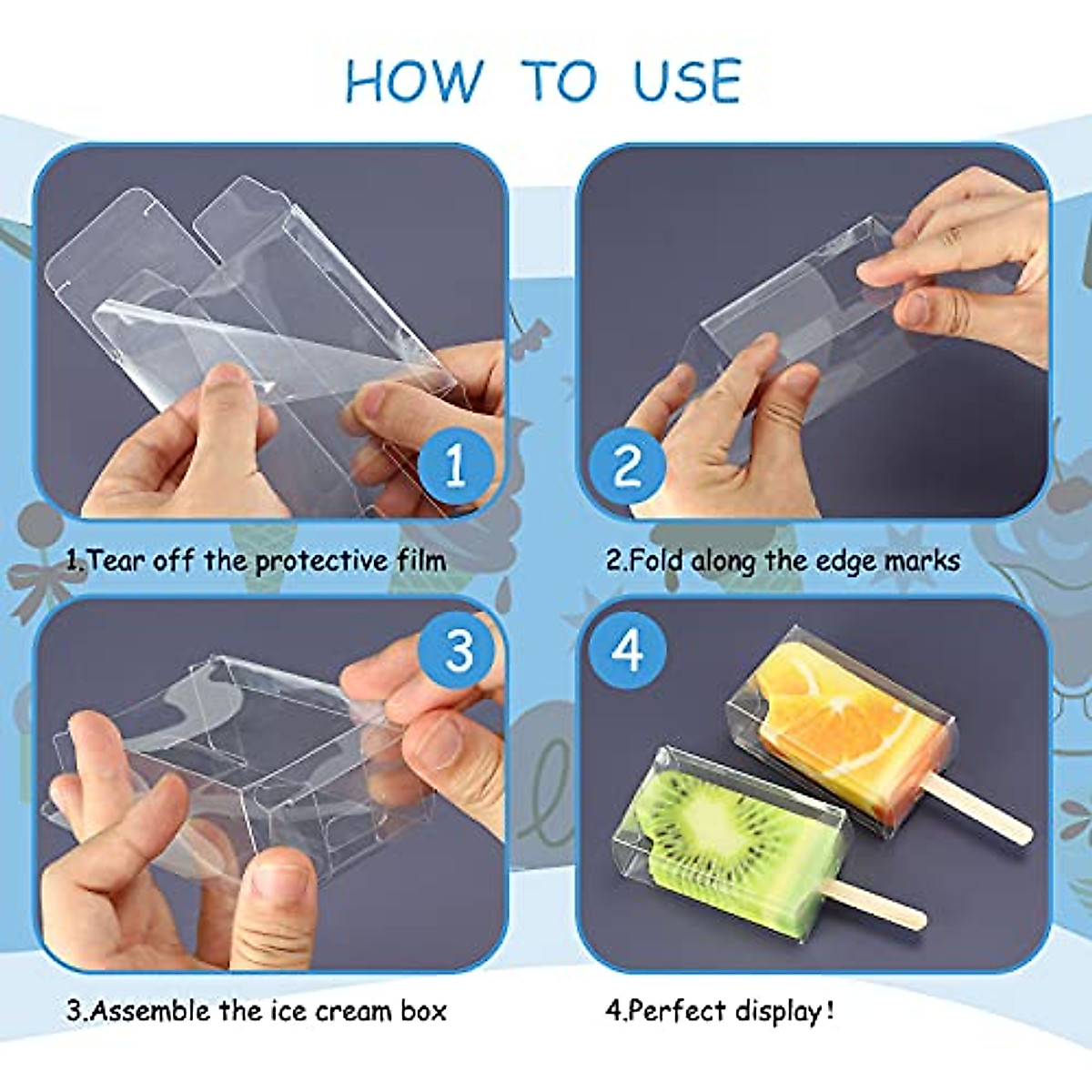 HOW TO USE

1

2

1.Tear off the protective film

2.Fold along the edge marks

3

4

3.Assemble the ice cream box

4.Perfect display!