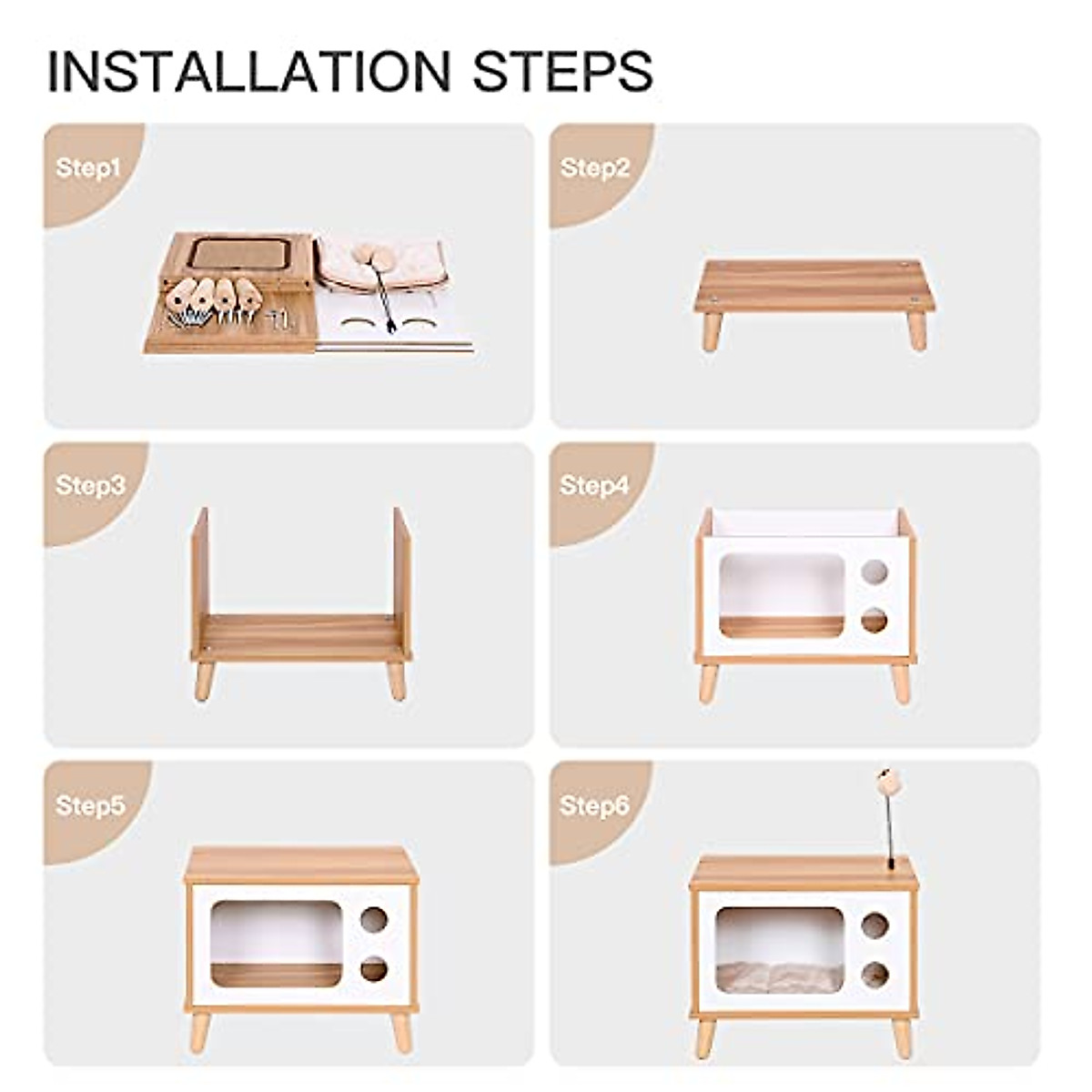 INSTALLATION STEPS

Step1

Step2

Step3

Step4

Step5

Step6