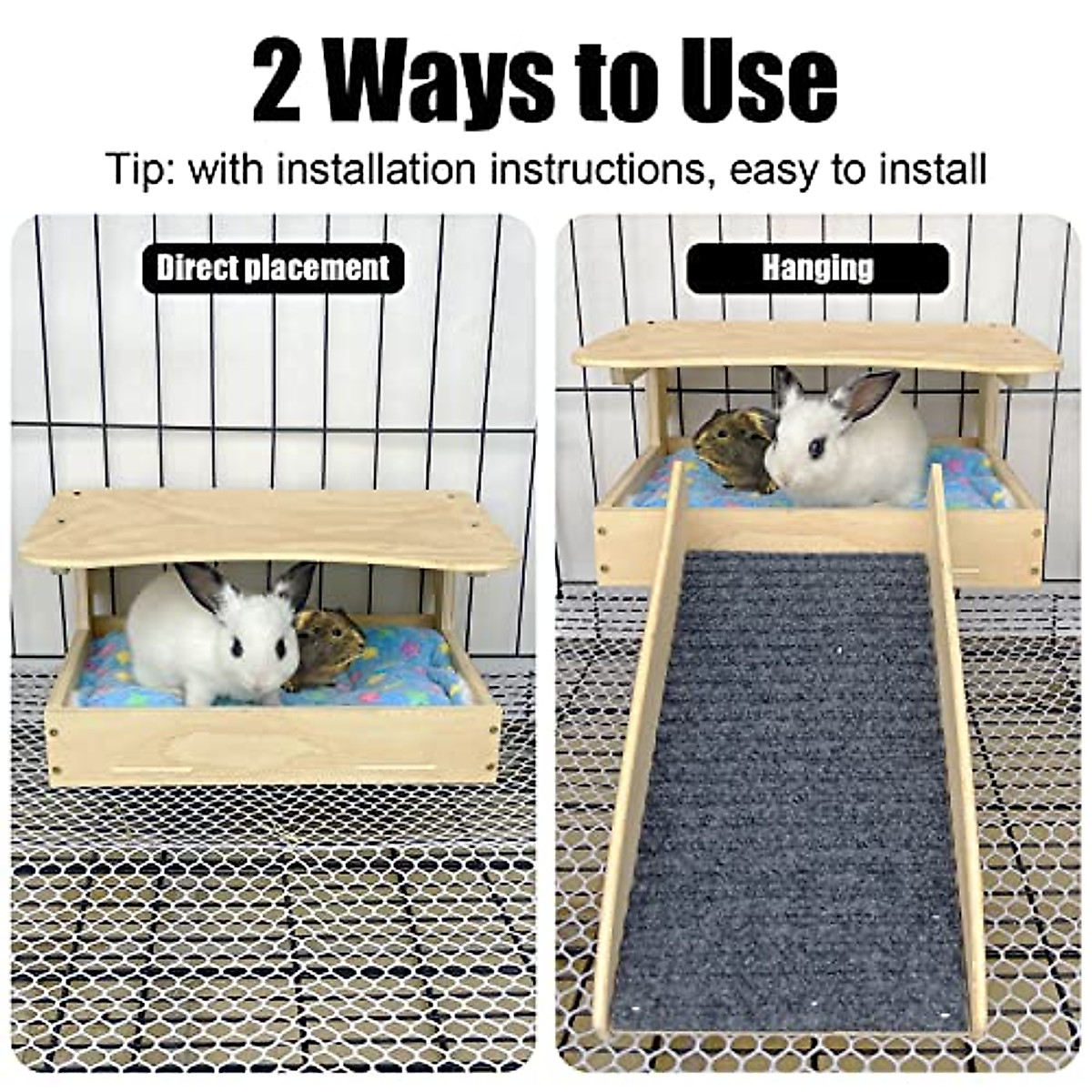 2 Ways to Use

Tip: with installation instructions, easy to install

Direct placement

Hanging