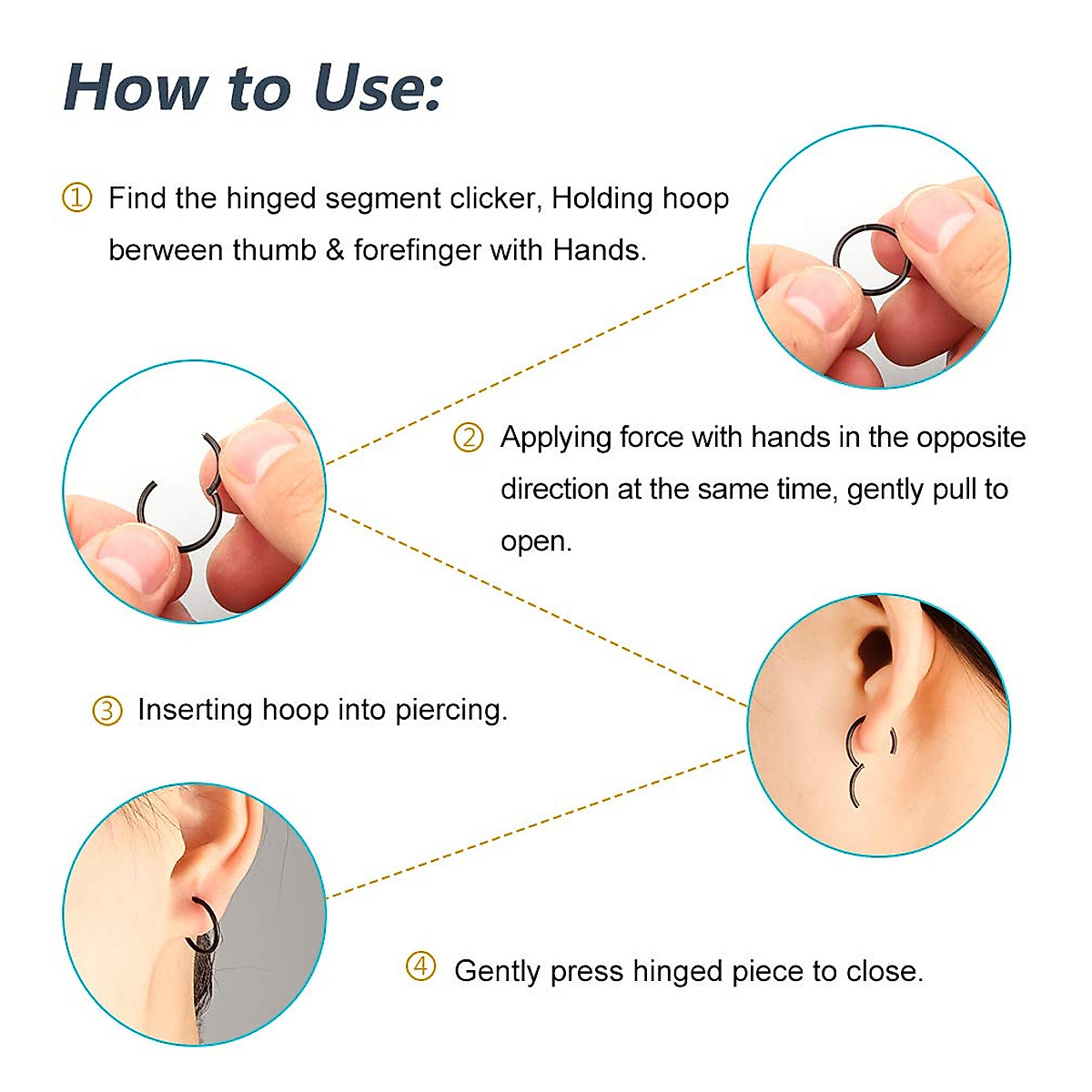 How to Use:

① Find the hinged segment clicker, Holding hoop berween thumb & forefinger with Hands.

② Applying force with hands in the opposite direction at the same time, gently pull to open.

③ Inserting hoop into piercing.

④ Gently press hinged piece to close.