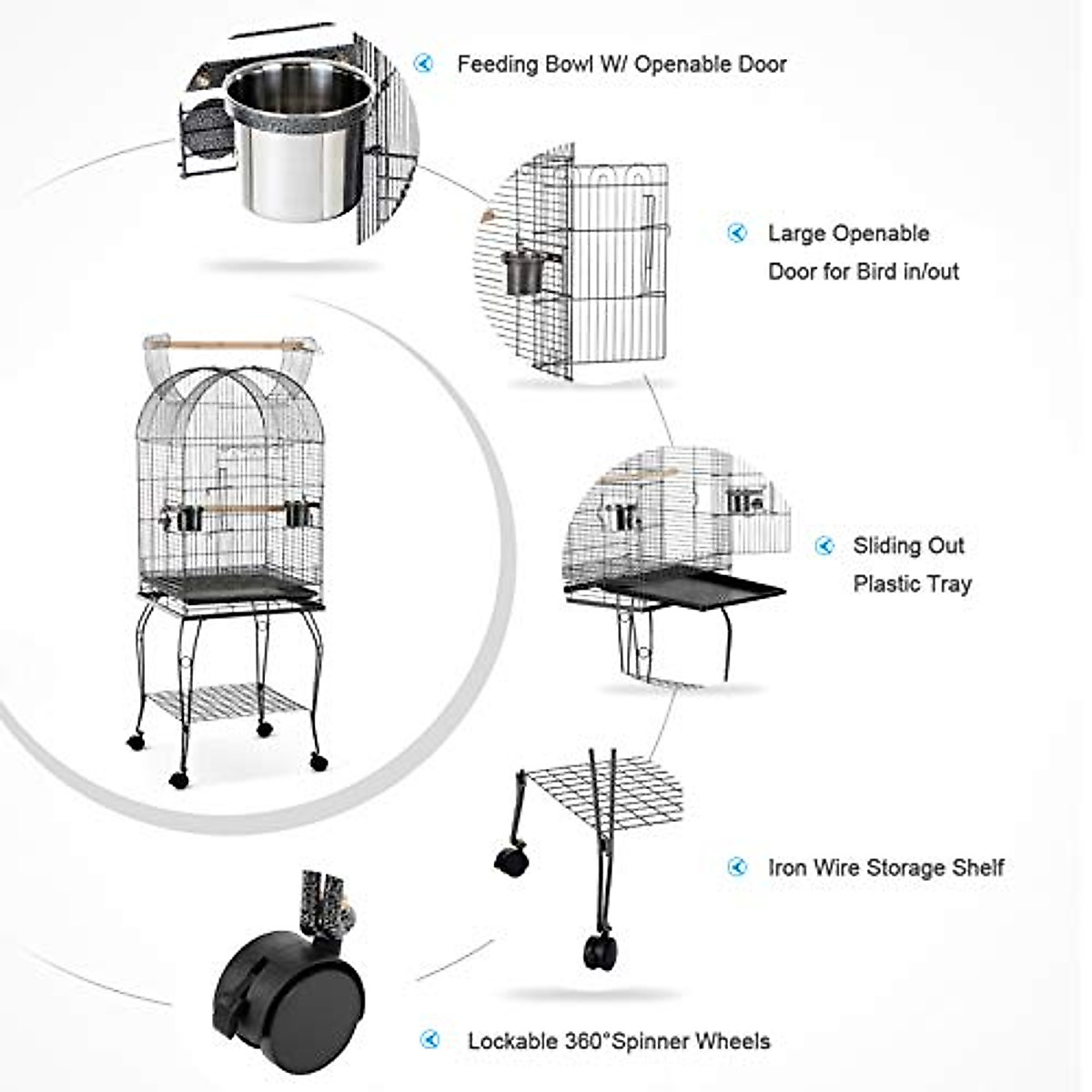 Feeding Bowl W/ Openable Door

Large Openable Door for Bird in/out

Sliding Out Plastic Tray

Iron Wire Storage Shelf

Lockable 360°Spinner Wheels