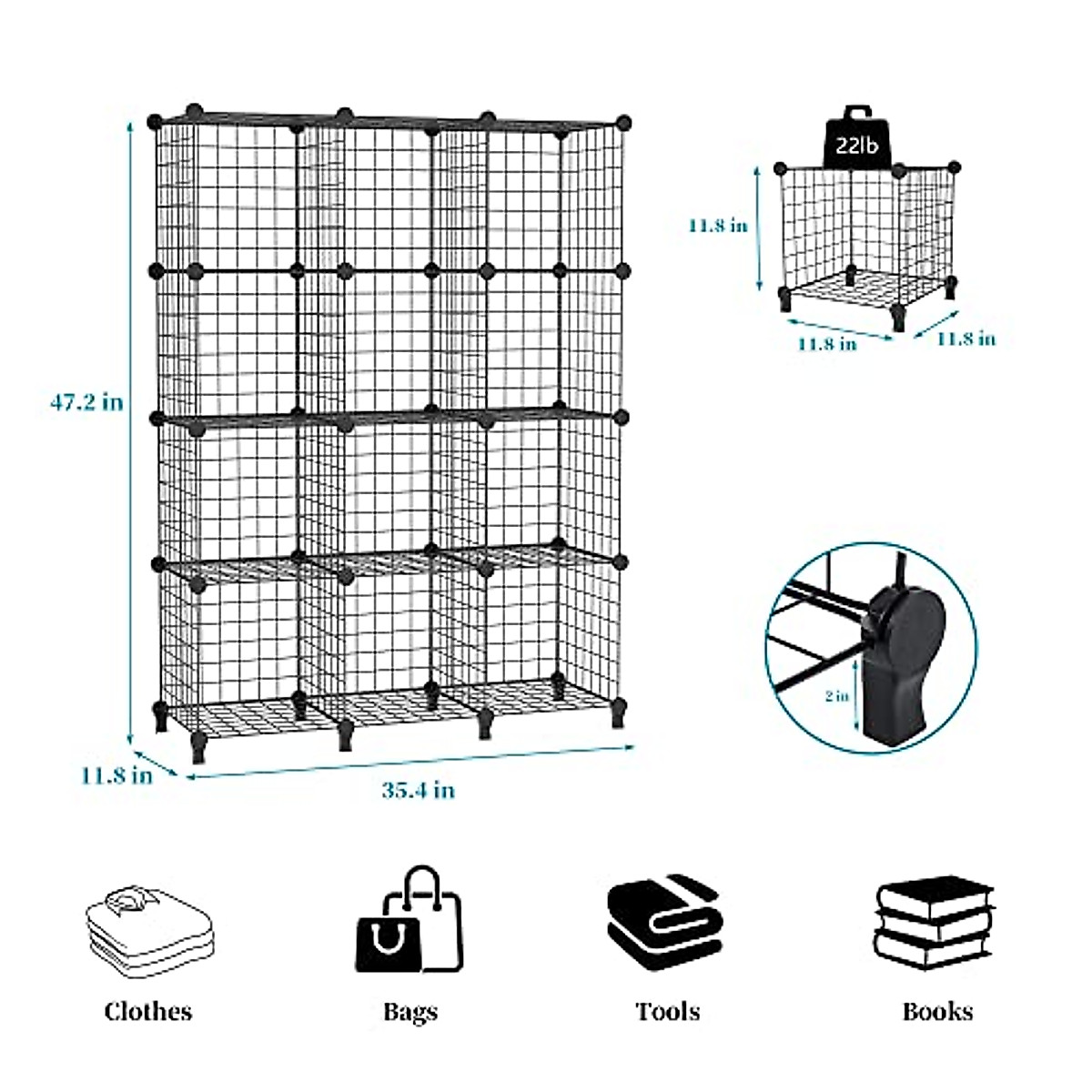 47.2 in

11.8 in

35.4 in

22lb

11.8 in

11.8 in

11.8 in

2 in

Clothes

Bags

Tools

Books